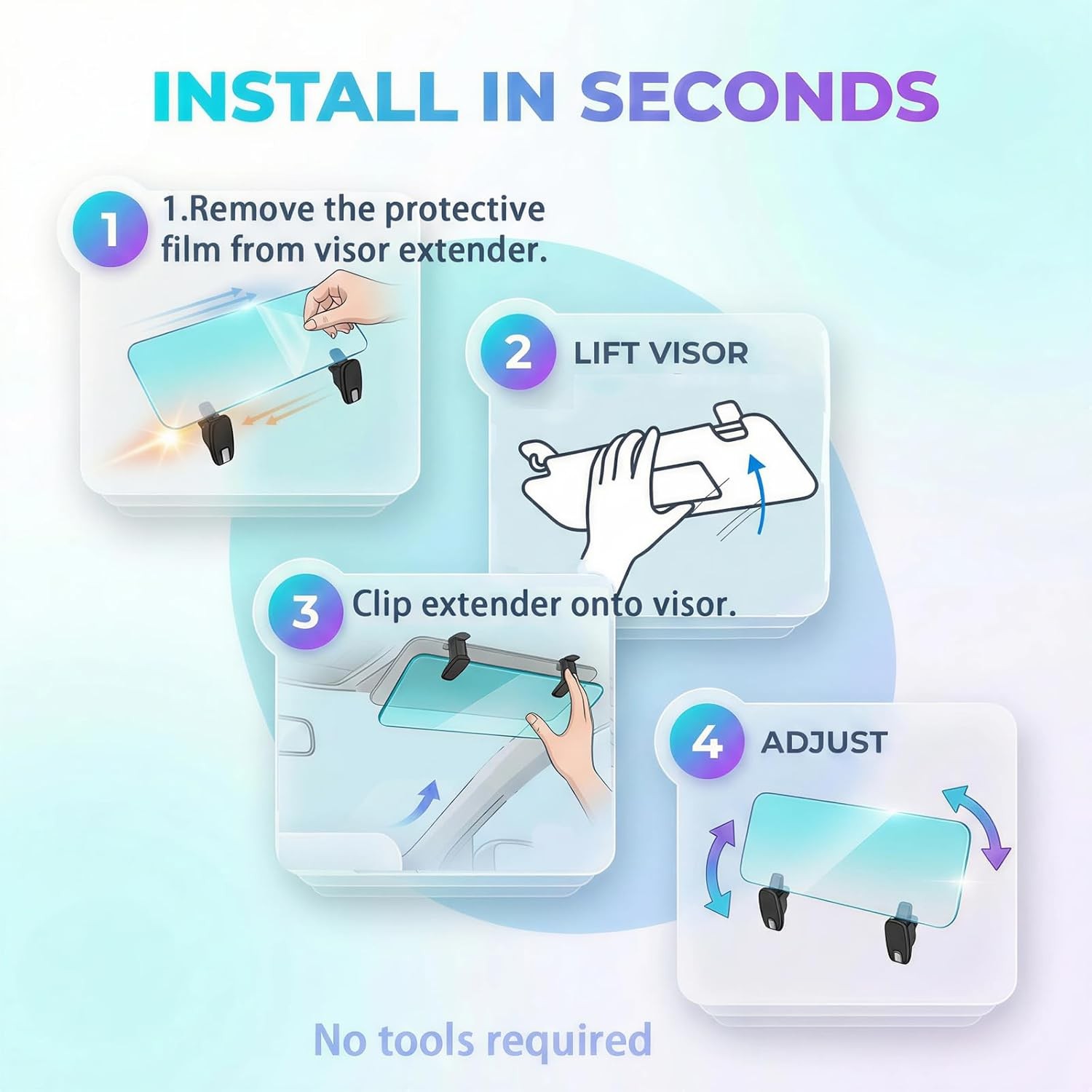 INSTALL IN SECONDS

1

1.Remove the protective film from visor extender.

2

LIFT VISOR

3

Clip extender onto visor.

4

ADJUST

No tools required