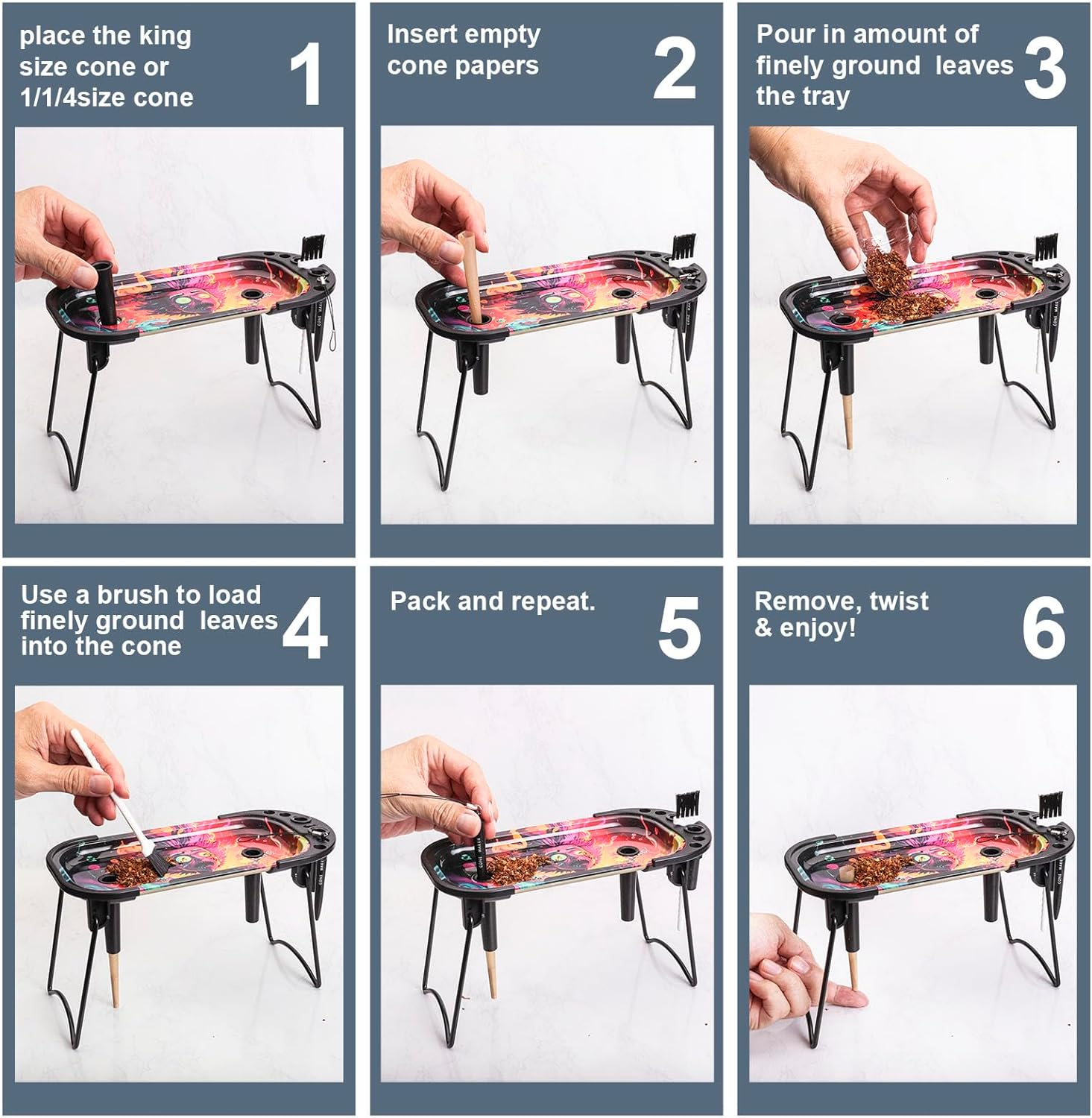 place the king size cone or 1/1/4size cone

1

Insert empty cone papers

2

Pour in amount of finely ground leaves the tray

3

Use a brush to load finely ground leaves into the cone

4

Pack and repeat.

5

Remove, twist & enjoy!

6