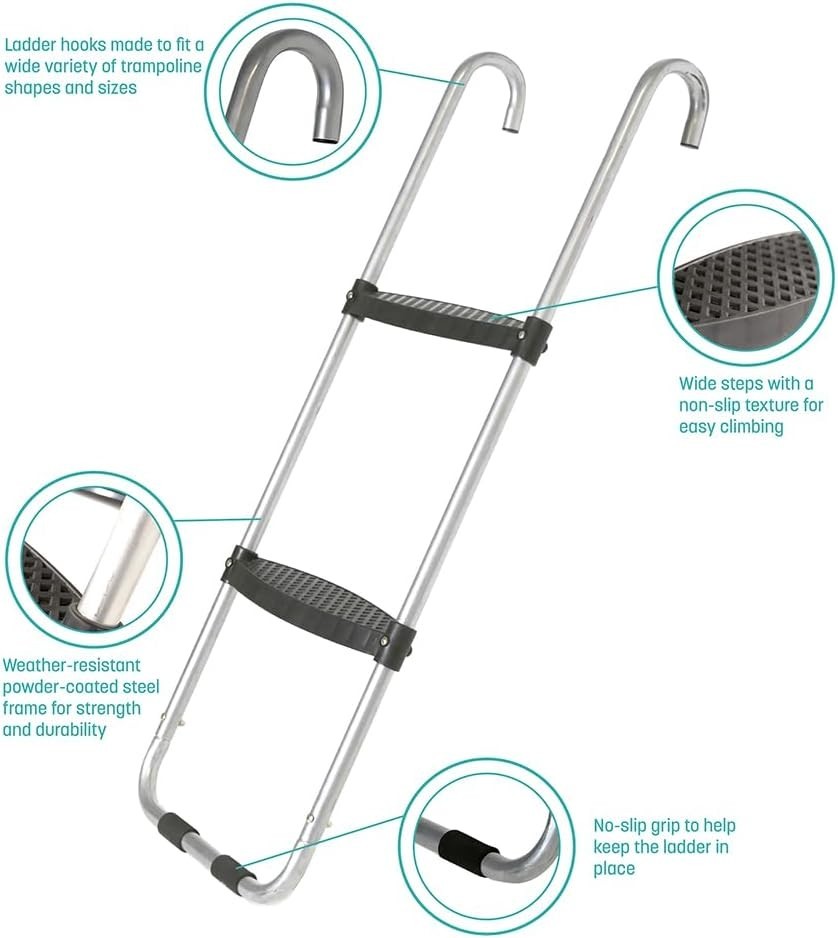 Ladder hooks made to fit a wide variety of trampoline shapes and sizes

Wide steps with a non-slip texture for easy climbing

Weather-resistant powder-coated steel frame for strength and durability

No-slip grip to help keep the ladder in place