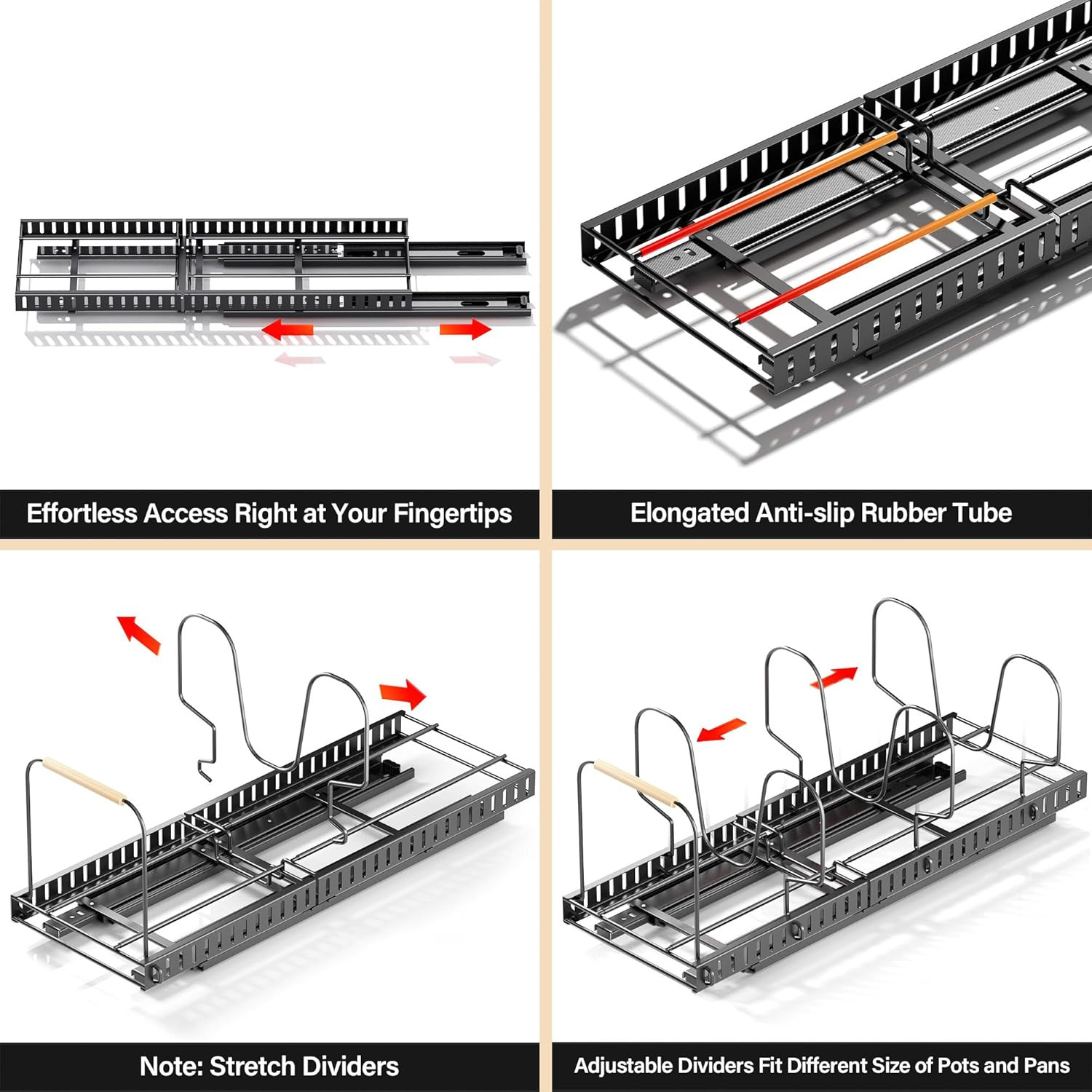 Effortless Access Right at Your Fingertips

Elongated Anti-slip Rubber Tube

Note: Stretch Dividers

Adjustable Dividers Fit Different Size of Pots and Pans