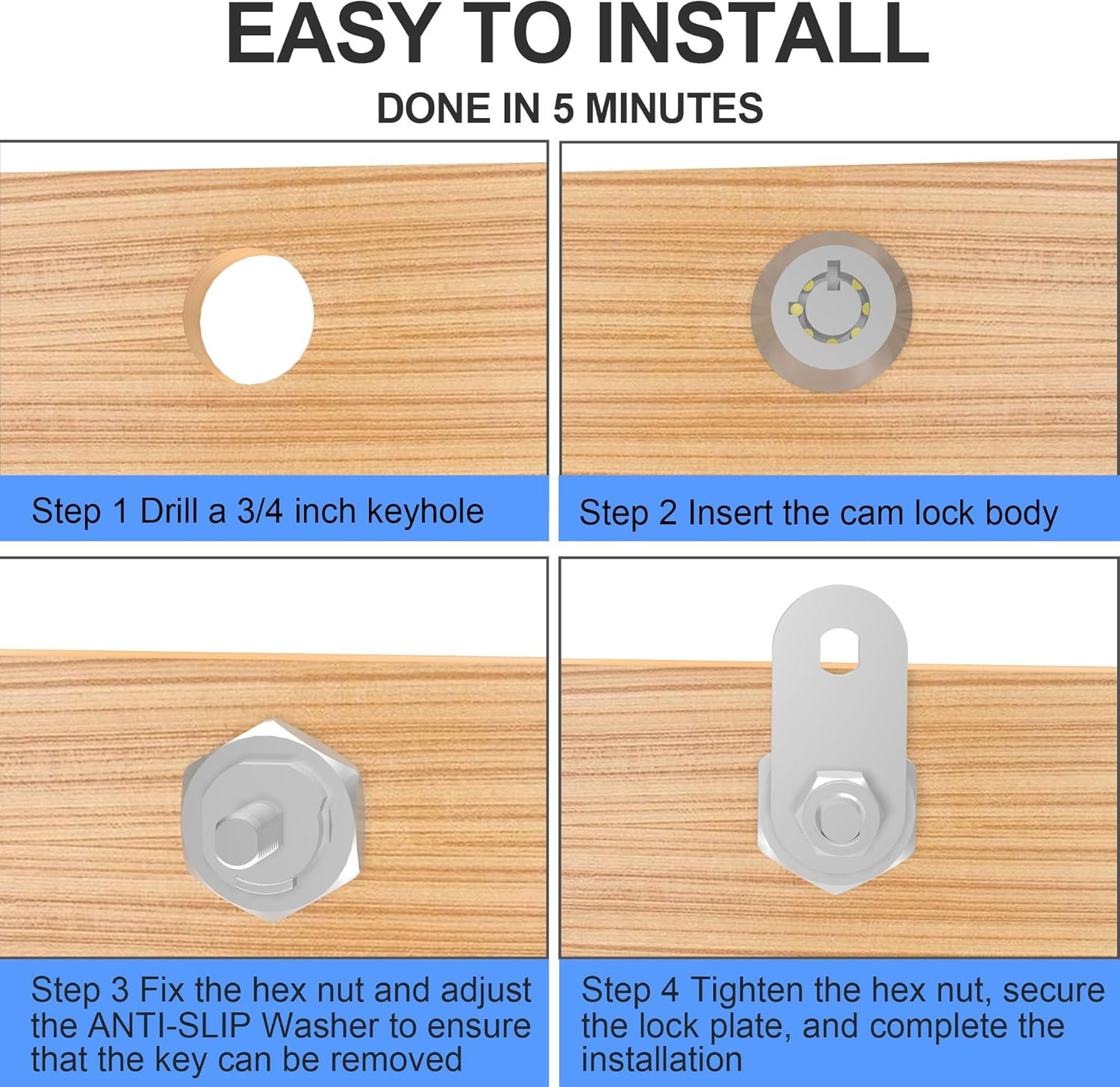 EASY TO INSTALL

DONE IN 5 MINUTES

Step 1 Drill a 3/4 inch keyhole

Step 2 Insert the cam lock body

Step 3 Fix the hex nut and adjust the ANTI-SLIP Washer to ensure that the key can be removed

Step 4 Tighten the hex nut, secure the lock plate, and complete the installation