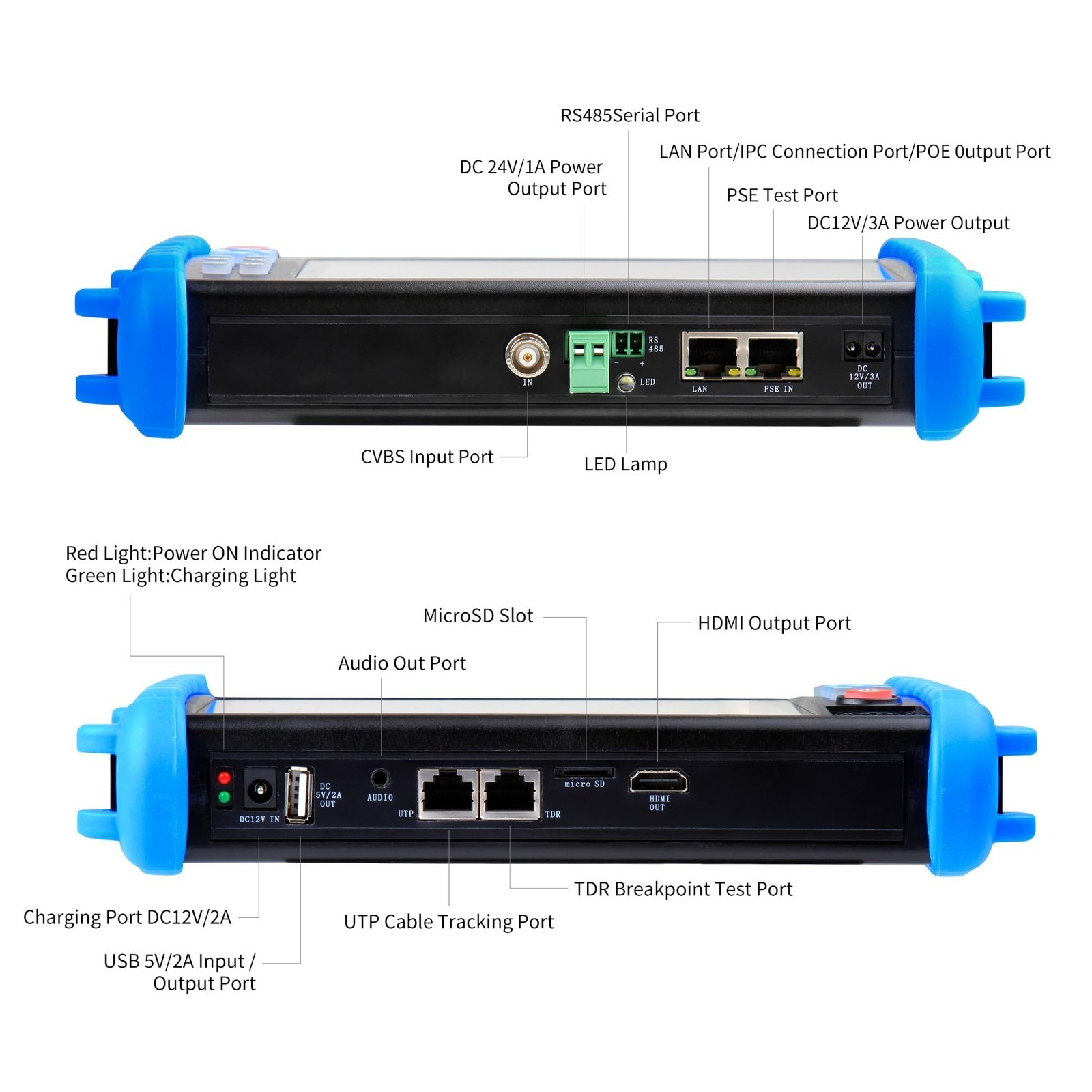 RS485Serial Port

LAN Port/IPC Connection Port/POE 0utput Port

DC 24V/1A Power Output Port

PSE Test Port

DC12V/3A Power Output

IN

RS 485

- +

LED

LAN

PSE IN

DC 12V/3A OUT

CVBS Input Port

LED Lamp

Red Light:Power ON Indicator
Green Light:Charging Light

MicroSD Slot

HDMI Output Port

Audio Out Port

DC12V IN

DC 5V/2A OUT

AUDIO

UTP

TDR

micro SD

HDMI OUT

TDR Breakpoint Test Port

Charging Port DC12V/2A

UTP Cable Tracking Port

USB 5V/2A Input / Output Port