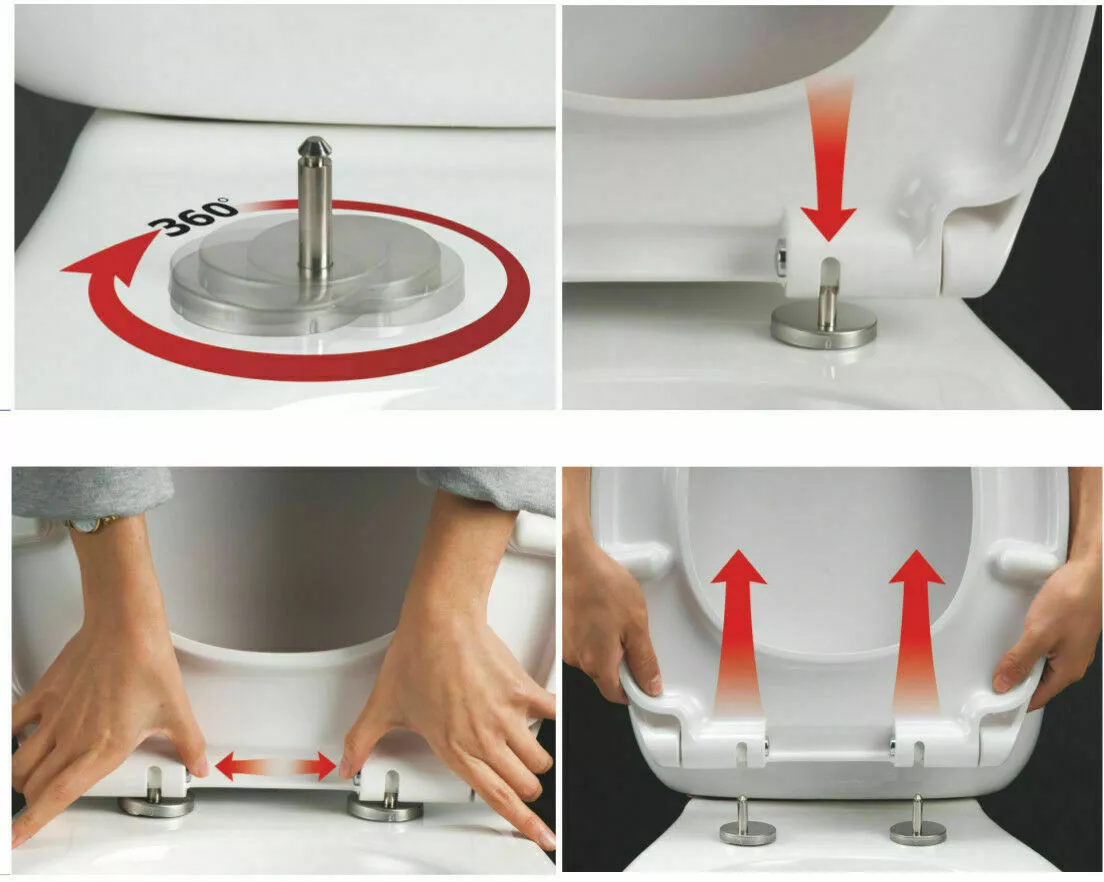 360°