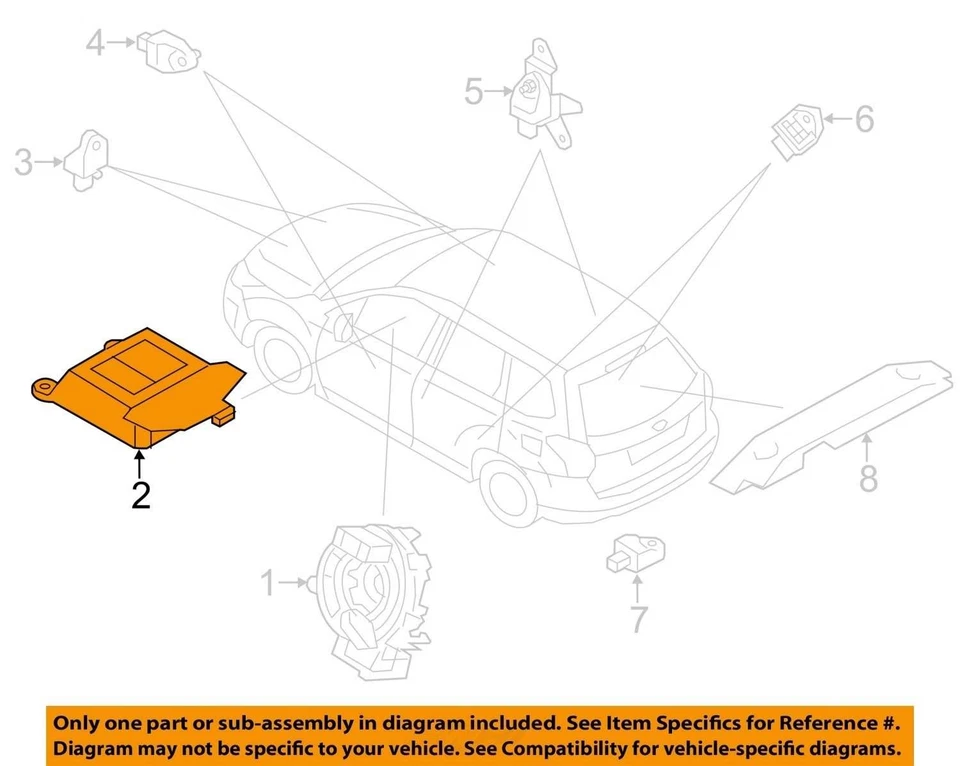 4
5
6
3
2
8
1
7

Only one part or sub-assembly in diagram included. See Item Specifics for Reference #.
Diagram may not be specific to your vehicle. See Compatibility for vehicle-specific diagrams.