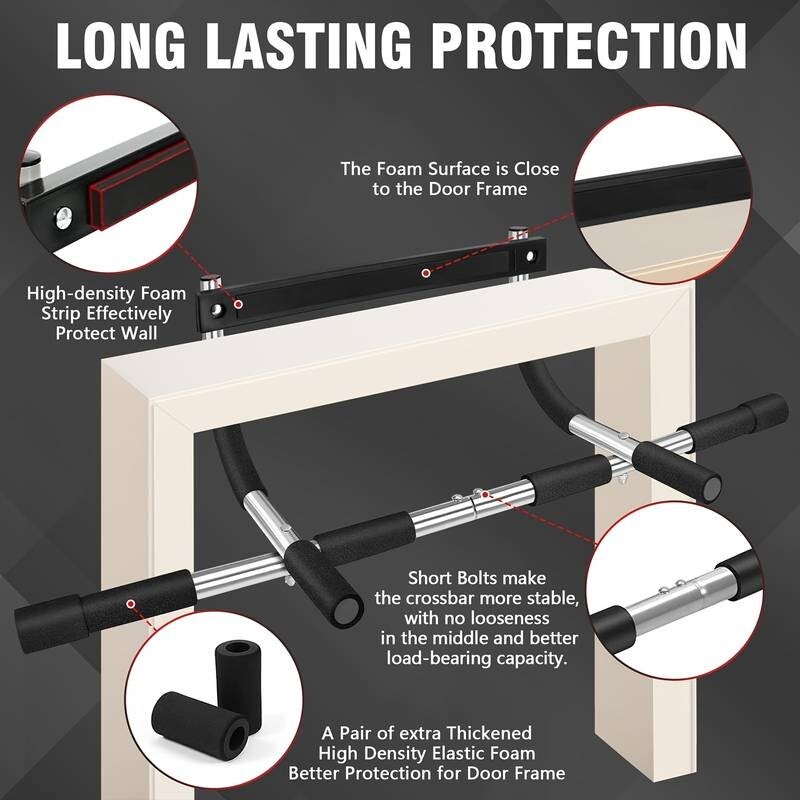 LONG LASTING PROTECTION

The Foam Surface is Close to the Door Frame

High-density Foam Strip Effectively Protect Wall

Short Bolts make the crossbar more stable, with no looseness in the middle and better load-bearing capacity.

A Pair of extra Thickened High Density Elastic Foam Better Protection for Door Frame