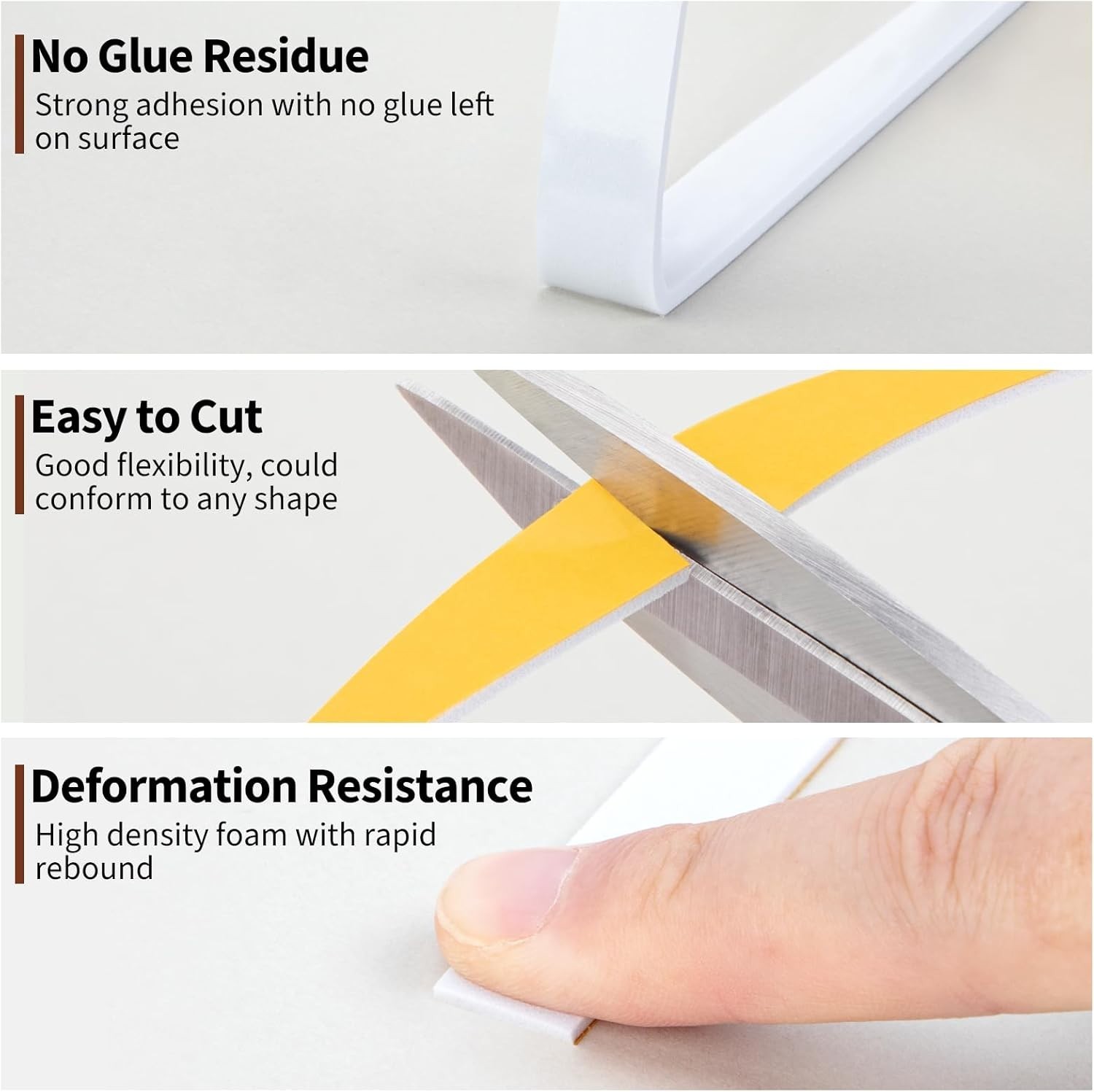 No Glue Residue
Strong adhesion with no glue left on surface

Easy to Cut
Good flexibility, could conform to any shape

Deformation Resistance
High density foam with rapid rebound