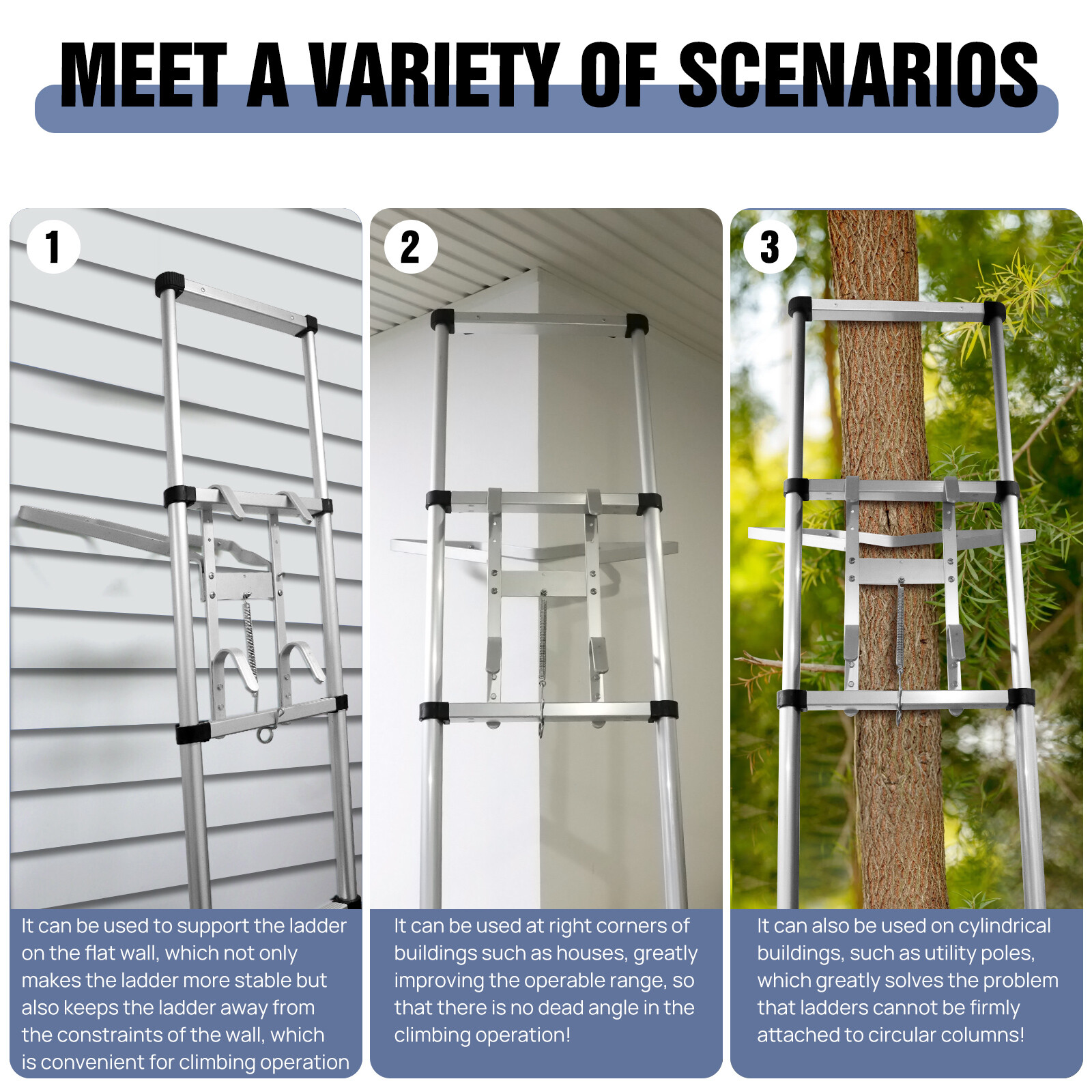 MEET A VARIETY OF SCENARIOS

1

It can be used to support the ladder on the flat wall, which not only makes the ladder more stable but also keeps the ladder away from the constraints of the wall, which is convenient for climbing operation

2

It can be used at right corners of buildings such as houses, greatly improving the operable range, so that there is no dead angle in the climbing operation!

3

It can also be used on cylindrical buildings, such as utility poles, which greatly solves the problem that ladders cannot be firmly attached to circular columns!