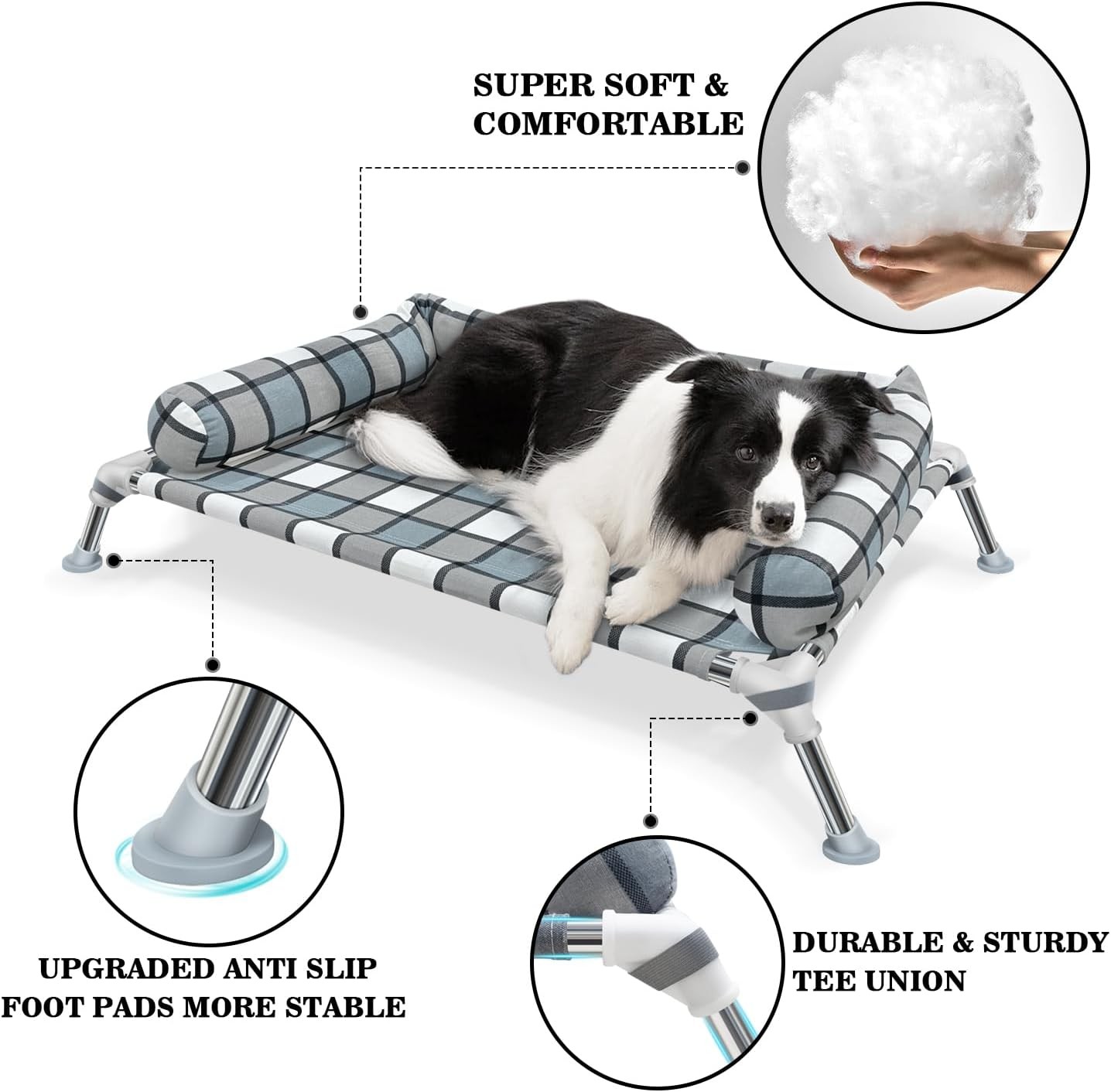 SUPER SOFT & COMFORTABLE

UPGRADED ANTI SLIP FOOT PADS MORE STABLE

DURABLE & STURDY TEE UNION