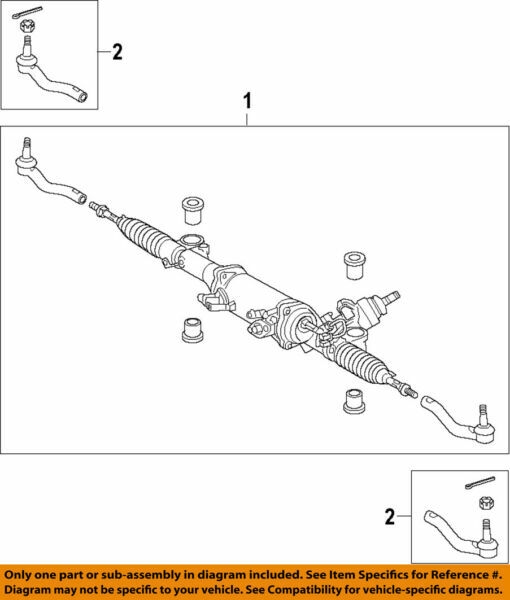 2

1

2

Only one part or sub-assembly in diagram included. See Item Specifics for Reference #.
Diagram may not be specific to your vehicle. See Compatibility for vehicle-specific diagrams.