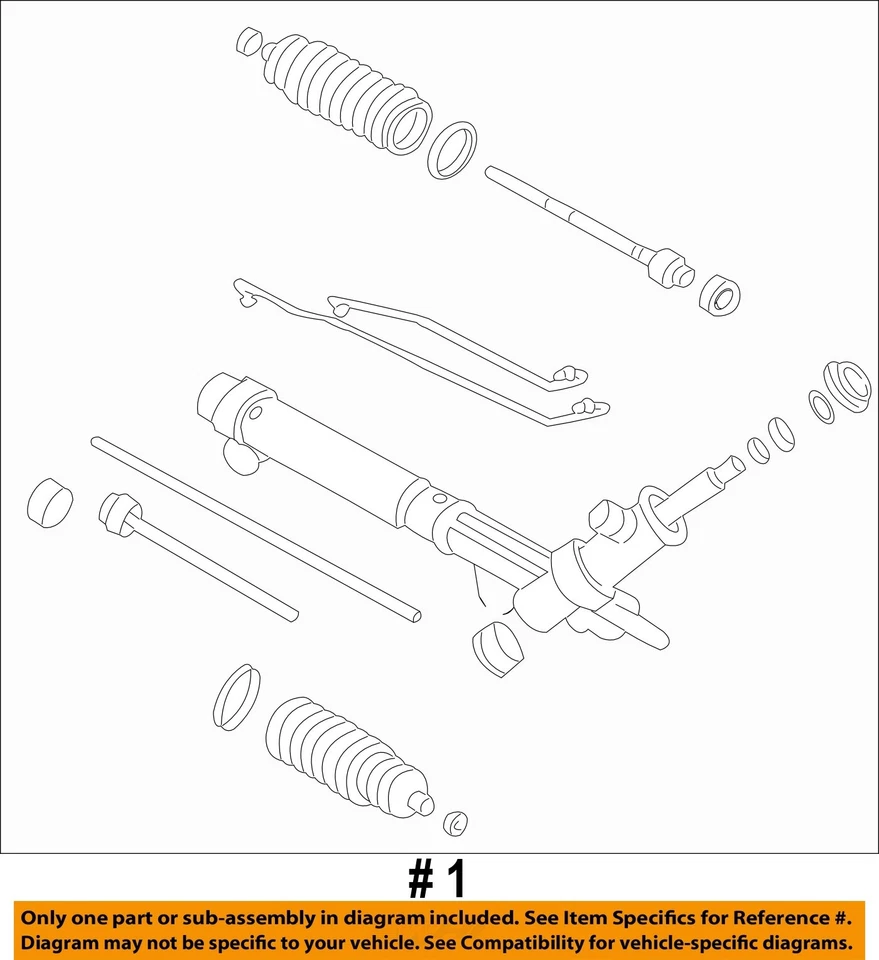 # 1

Only one part or sub-assembly in diagram included. See Item Specifics for Reference #.
Diagram may not be specific to your vehicle. See Compatibility for vehicle-specific diagrams.