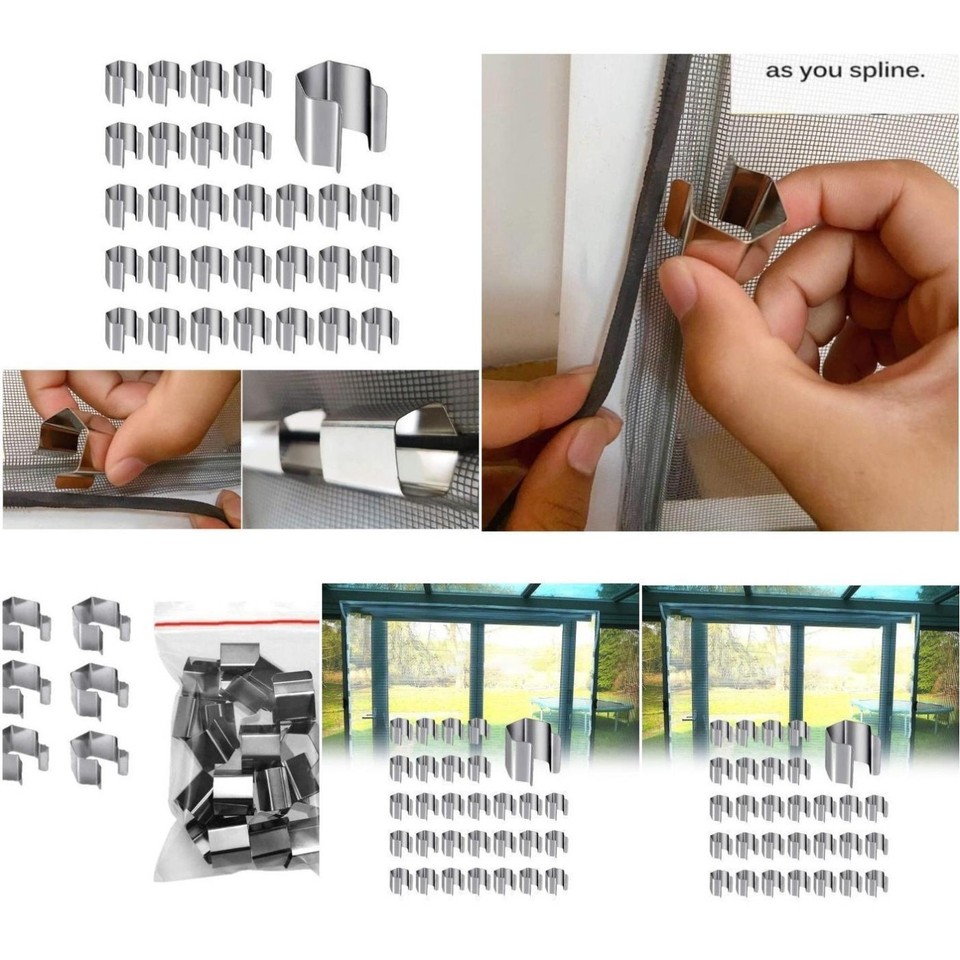 as you spline.