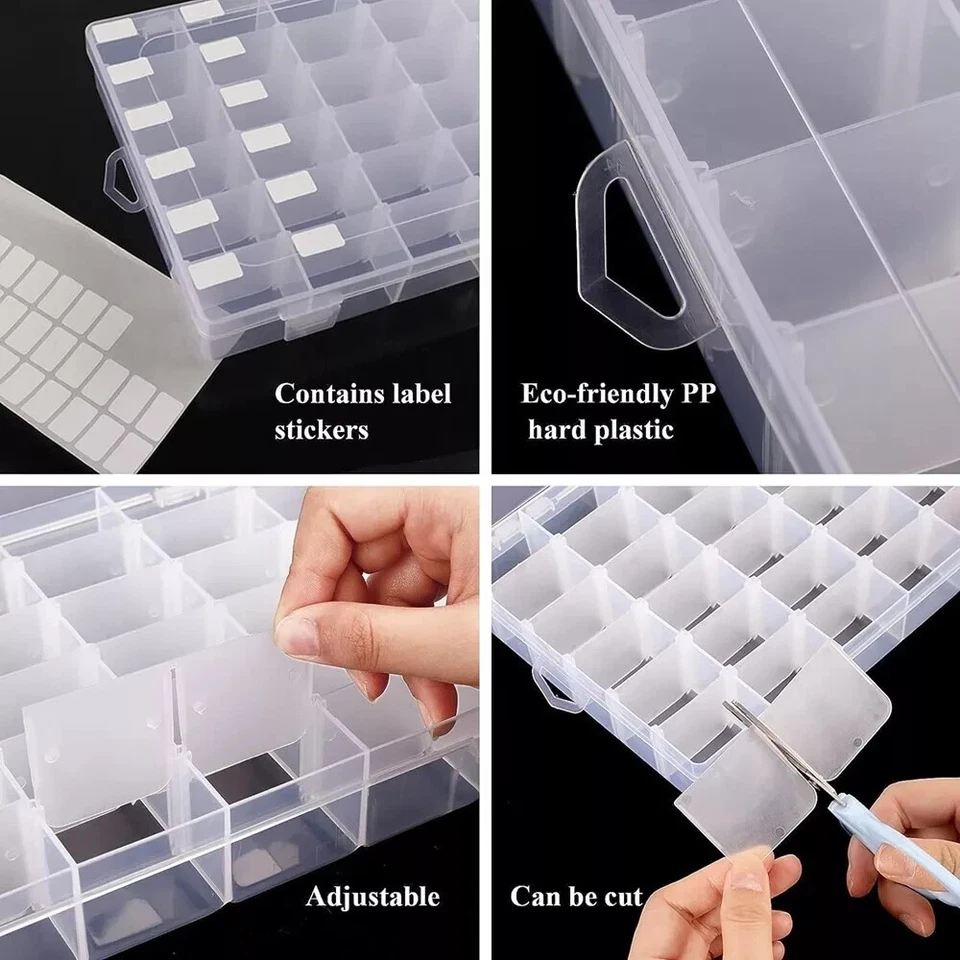 Contains label stickers

Eco-friendly PP hard plastic

Adjustable

Can be cut