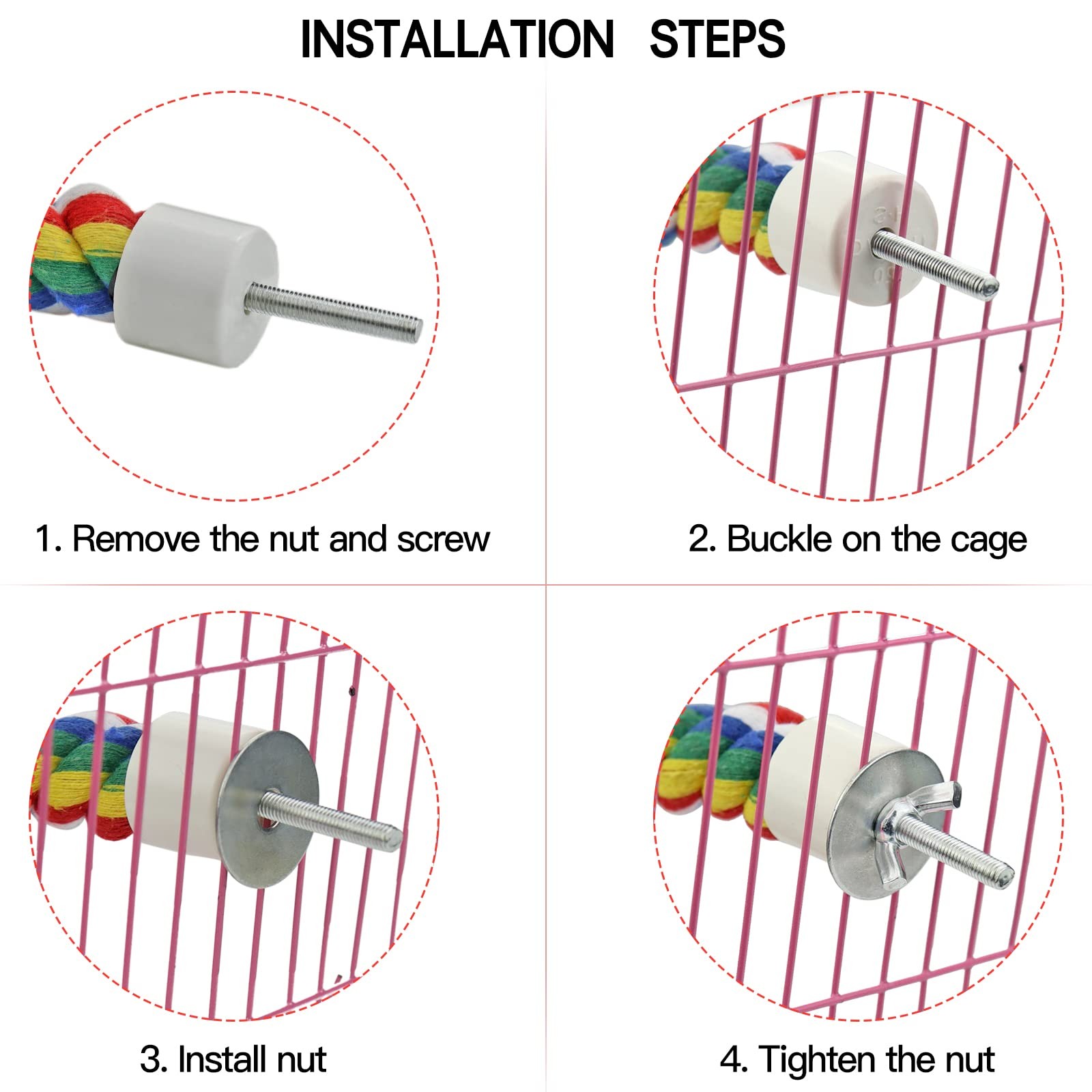 INSTALLATION STEPS

1. Remove the nut and screw

2. Buckle on the cage

3. Install nut

4. Tighten the nut