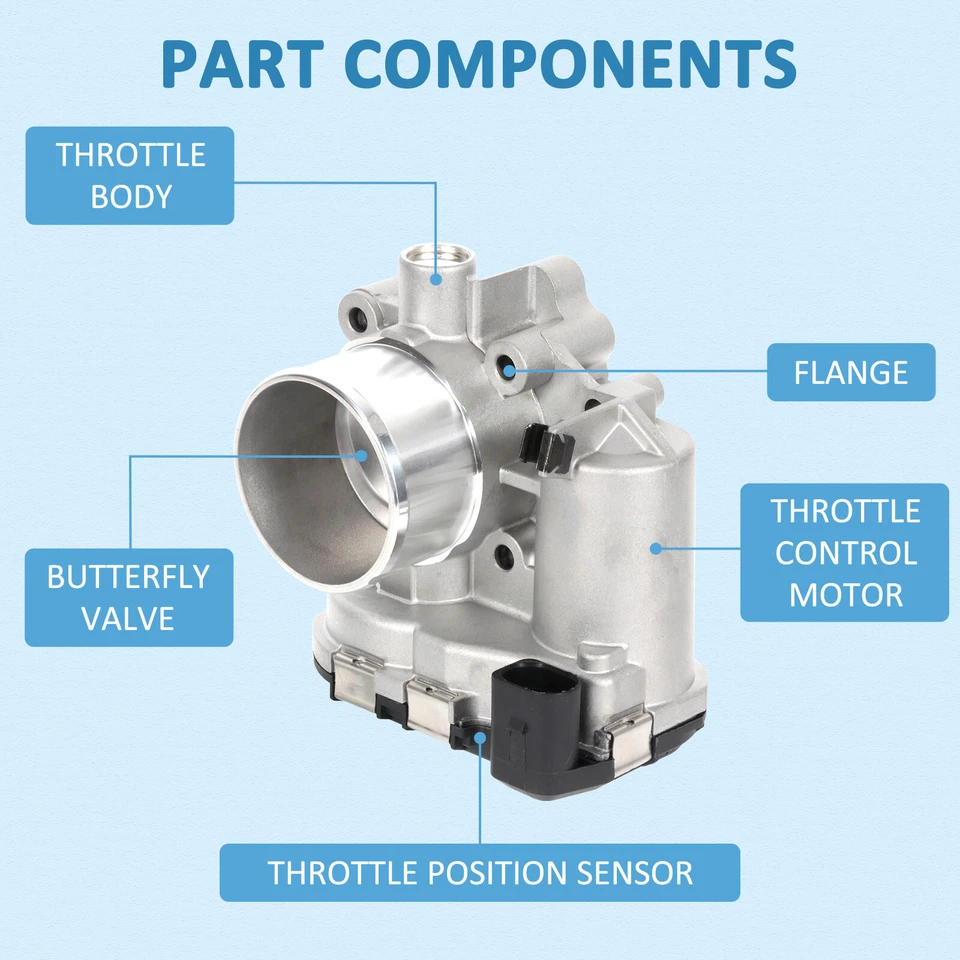 PART COMPONENTS

THROTTLE BODY

FLANGE

BUTTERFLY VALVE

THROTTLE CONTROL MOTOR

THROTTLE POSITION SENSOR