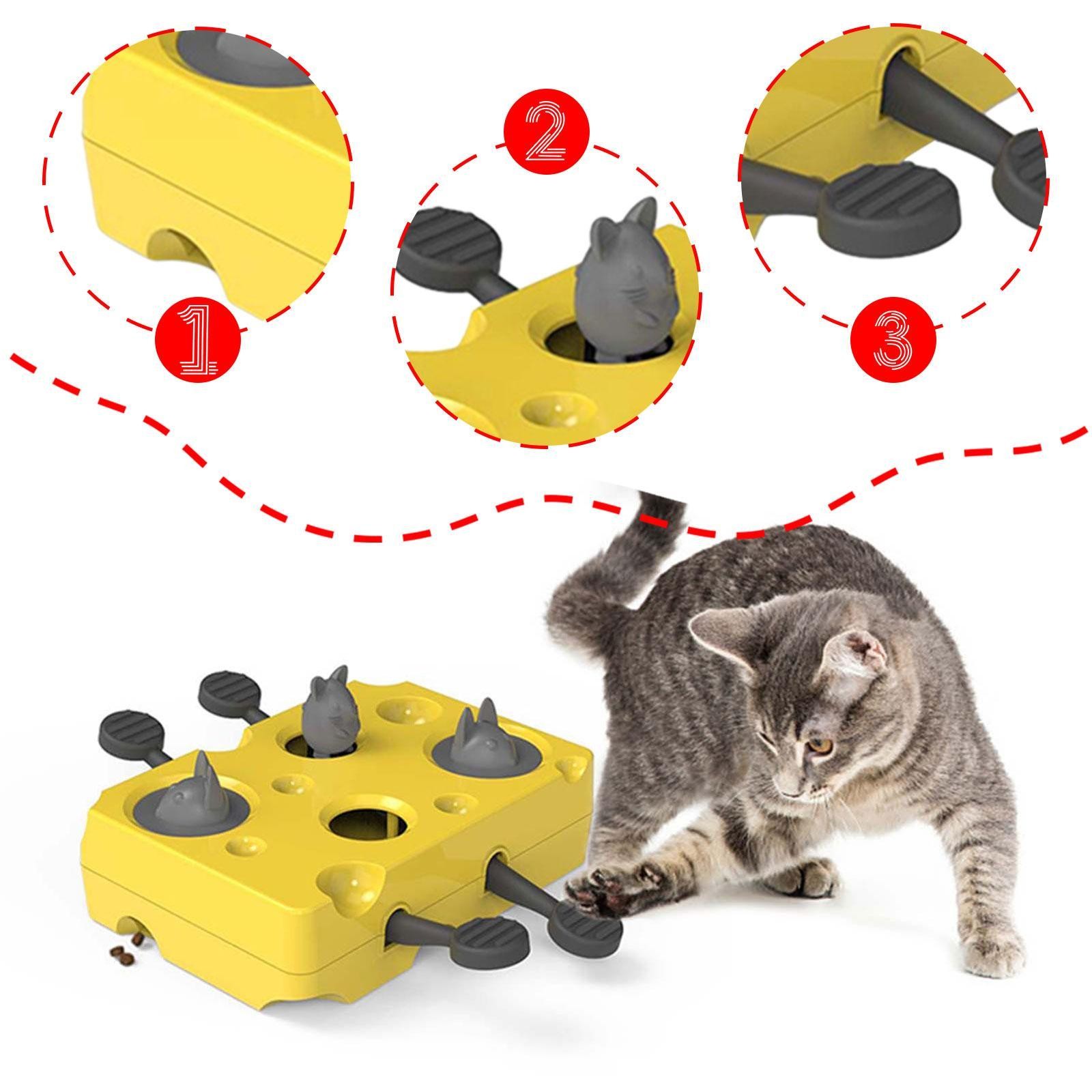 1

2

3