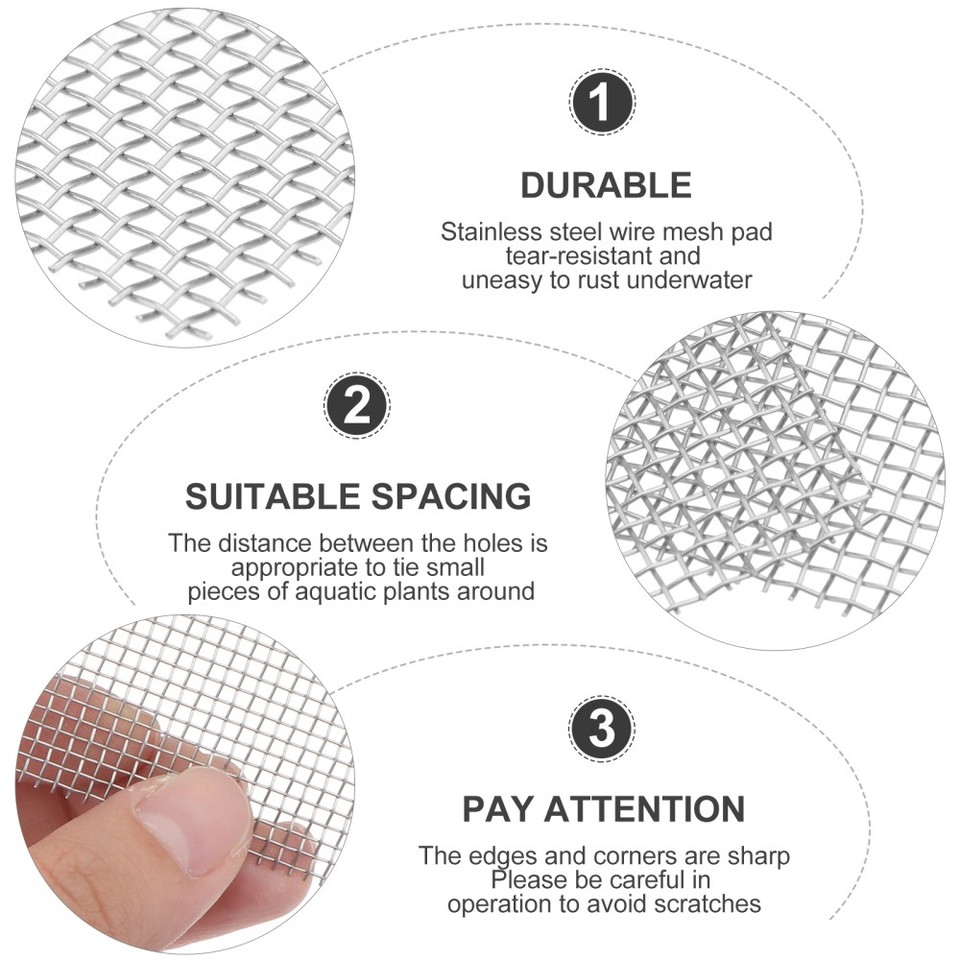 1

DURABLE

Stainless steel wire mesh pad tear-resistant and uneasy to rust underwater

2

SUITABLE SPACING

The distance between the holes is appropriate to tie small pieces of aquatic plants around

3

PAY ATTENTION

The edges and corners are sharp Please be careful in operation to avoid scratches