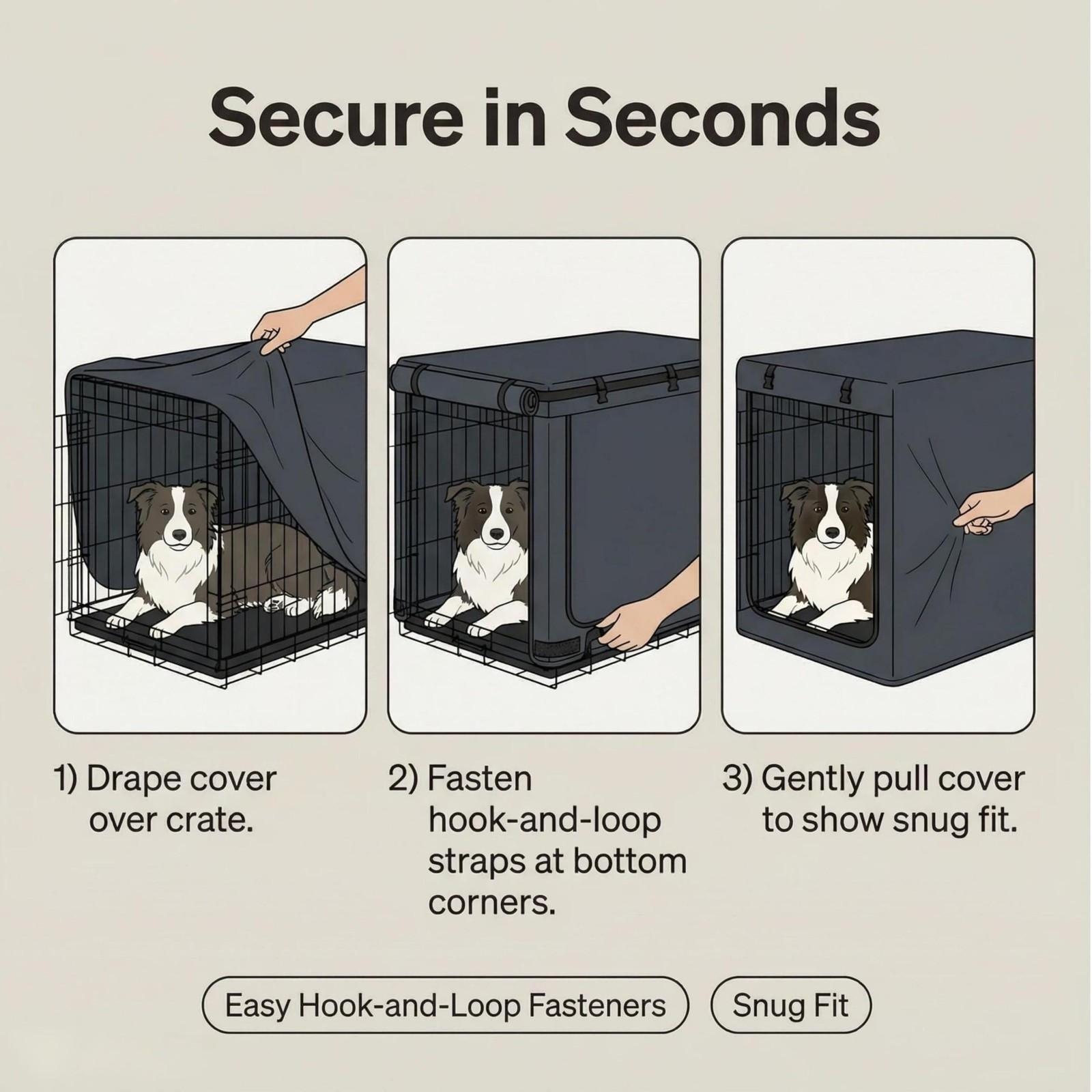 Secure in Seconds

1) Drape cover over crate.

2) Fasten hook-and-loop straps at bottom corners.

3) Gently pull cover to show snug fit.

Easy Hook-and-Loop Fasteners

Snug Fit