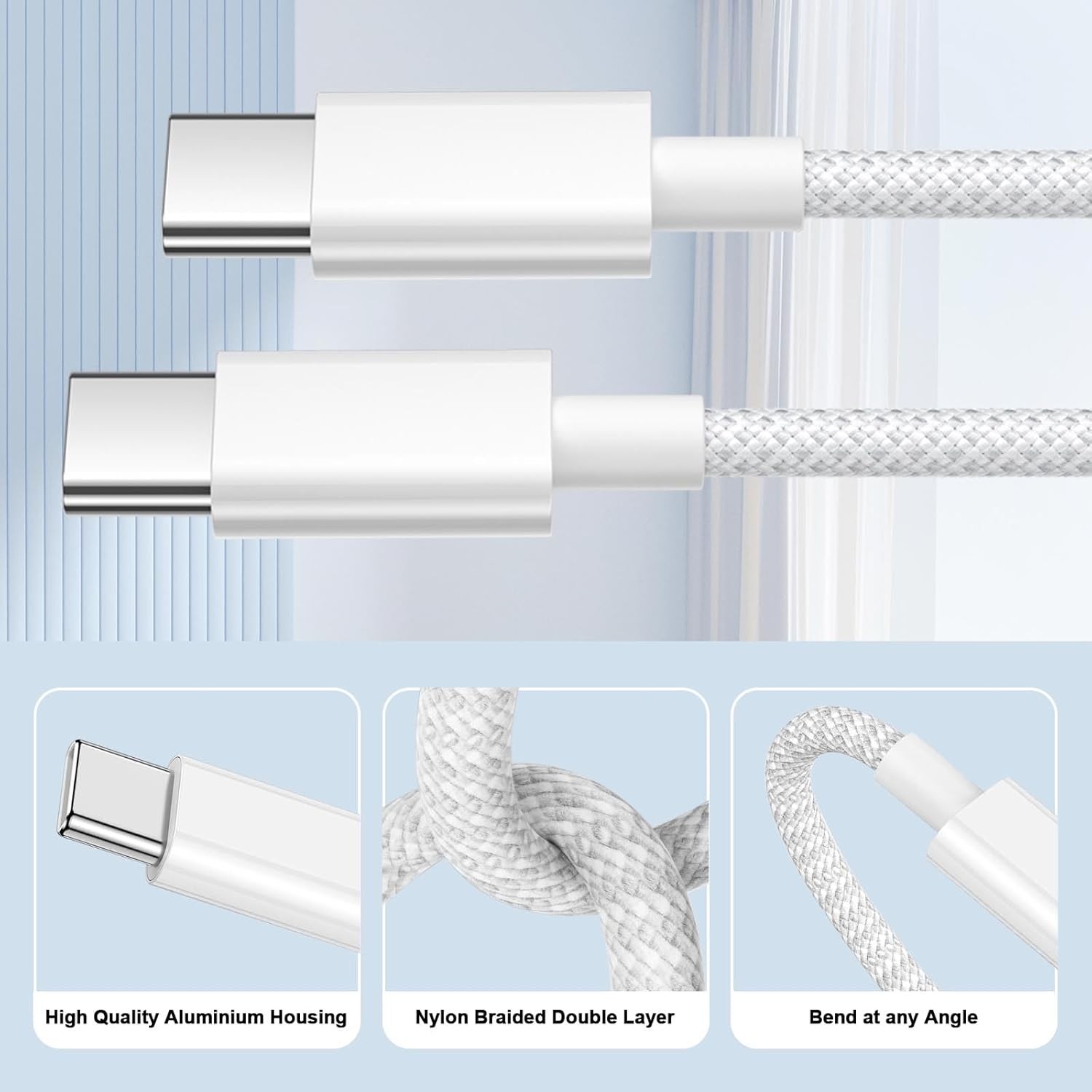 High Quality Aluminium Housing

Nylon Braided Double Layer

Bend at any Angle