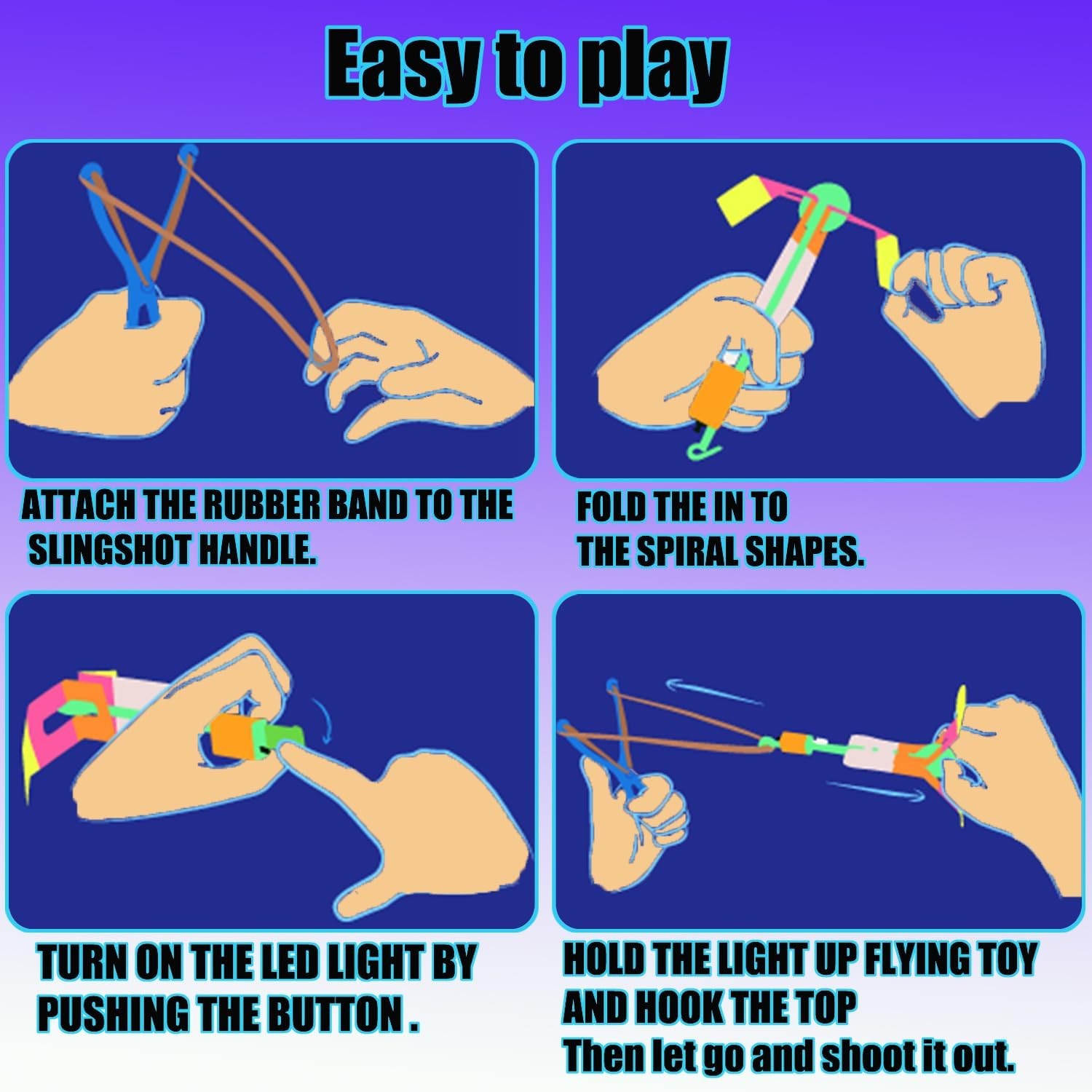 Easy to play

ATTACH THE RUBBER BAND TO THE SLINGSHOT HANDLE.

FOLD THE IN TO THE SPIRAL SHAPES.

TURN ON THE LED LIGHT BY PUSHING THE BUTTON .

HOLD THE LIGHT UP FLYING TOY AND HOOK THE TOP
Then let go and shoot it out.