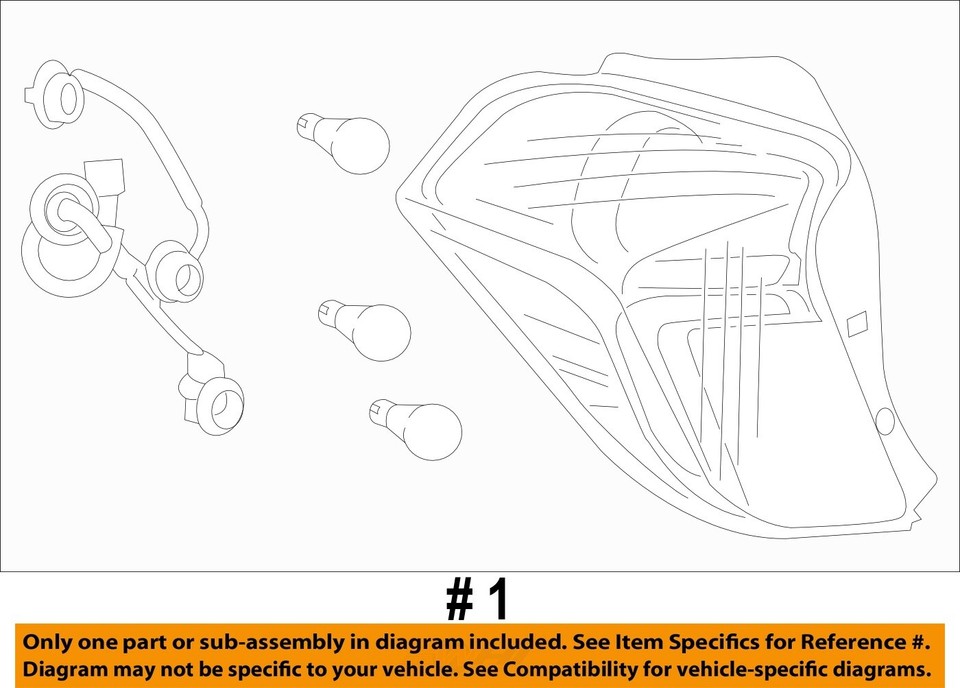 # 1

Only one part or sub-assembly in diagram included. See Item Specifics for Reference #. Diagram may not be specific to your vehicle. See Compatibility for vehicle-specific diagrams.