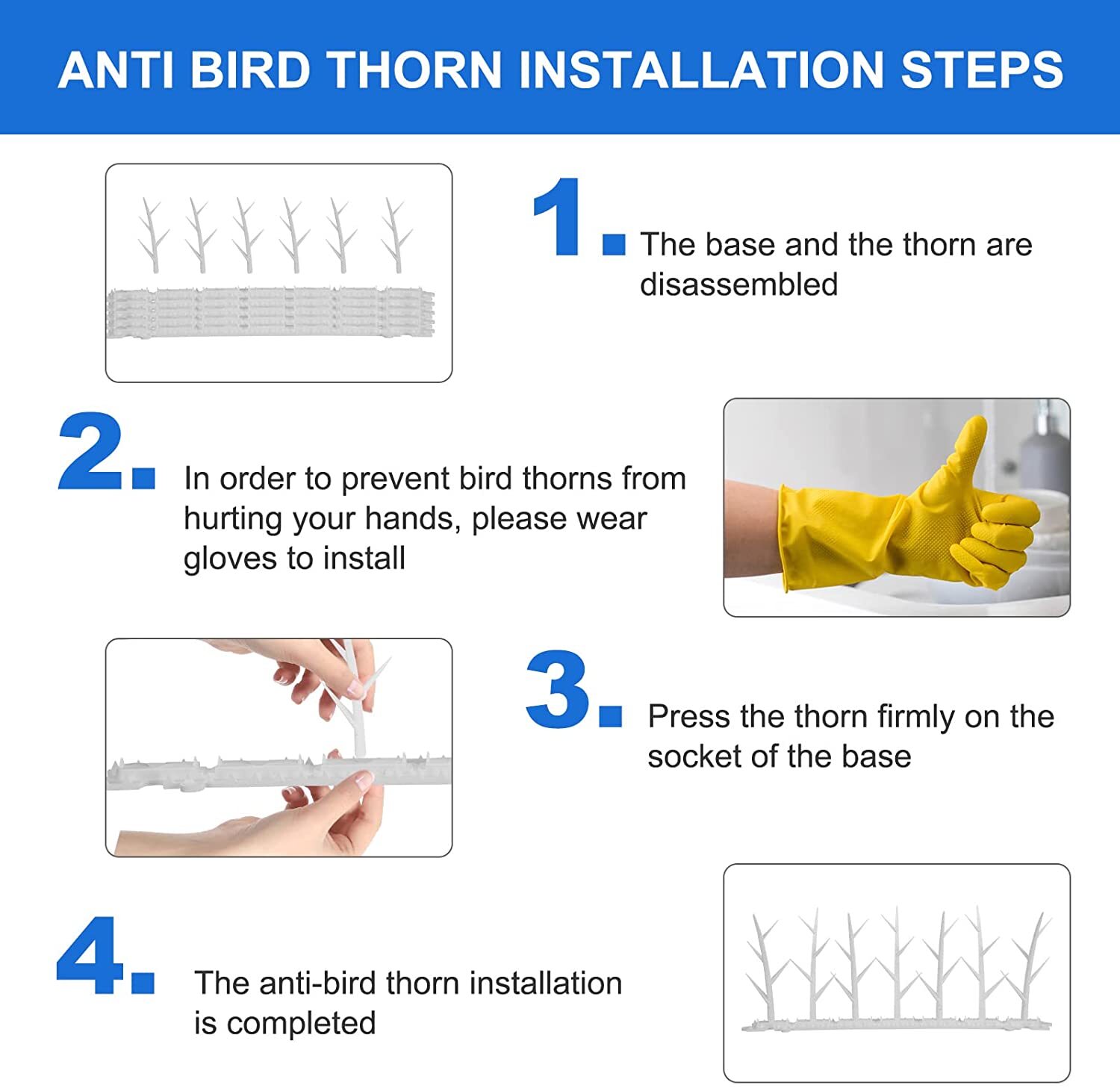 ANTI BIRD THORN INSTALLATION STEPS

1. The base and the thorn are disassembled

2. In order to prevent bird thorns from hurting your hands, please wear gloves to install

3. Press the thorn firmly on the socket of the base

4. The anti-bird thorn installation is completed