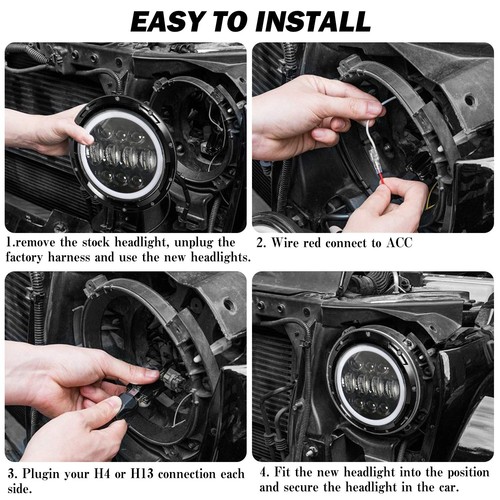 EASY TO INSTALL

1.remove the stock headlight, unplug the factory harness and use the new headlights.

2. Wire red connect to ACC

3. Plugin your H4 or H13 connection each side.

4. Fit the new headlight into the position and secure the headlight in the car.