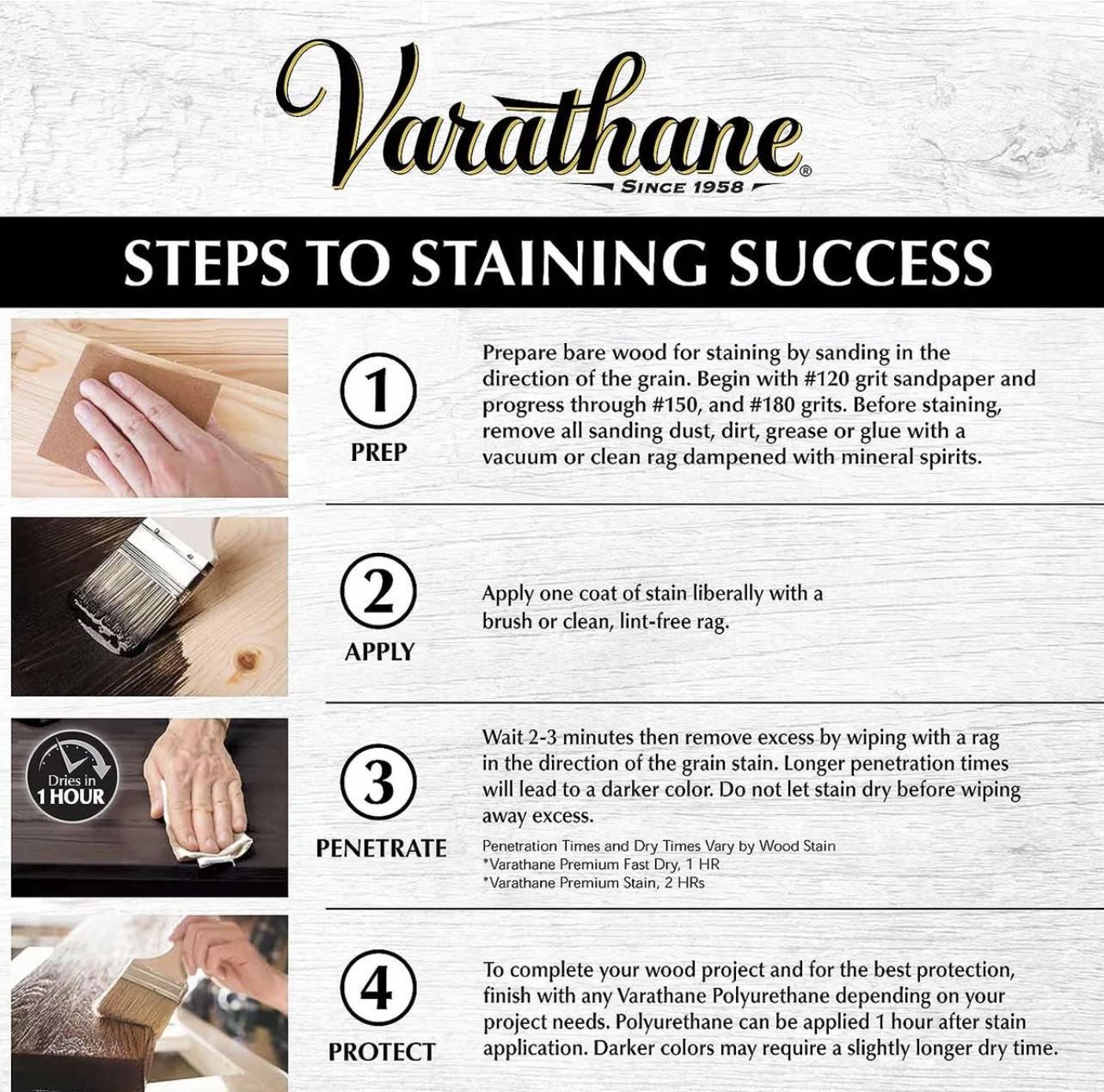 Varathane®
SINCE 1958

STEPS TO STAINING SUCCESS

1
PREP

Prepare bare wood for staining by sanding in the direction of the grain. Begin with #120 grit sandpaper and progress through #150, and #180 grits. Before staining, remove all sanding dust, dirt, grease or glue with a vacuum or clean rag dampened with mineral spirits.

2
APPLY

Apply one coat of stain liberally with a brush or clean, lint-free rag.

Dries in 1 HOUR

3
PENETRATE

Wait 2-3 minutes then remove excess by wiping with a rag in the direction of the grain stain. Longer penetration times will lead to a darker color. Do not let stain dry before wiping away excess.

Penetration Times and Dry Times Vary by Wood Stain
*Varathane Premium Fast Dry, 1 HR
*Varathane Premium Stain, 2 HRs

4
PROTECT

To complete your wood project and for the best protection, finish with any Varathane Polyurethane depending on your project needs. Polyurethane can be applied 1 hour after stain application. Darker colors may require a slightly longer dry time.