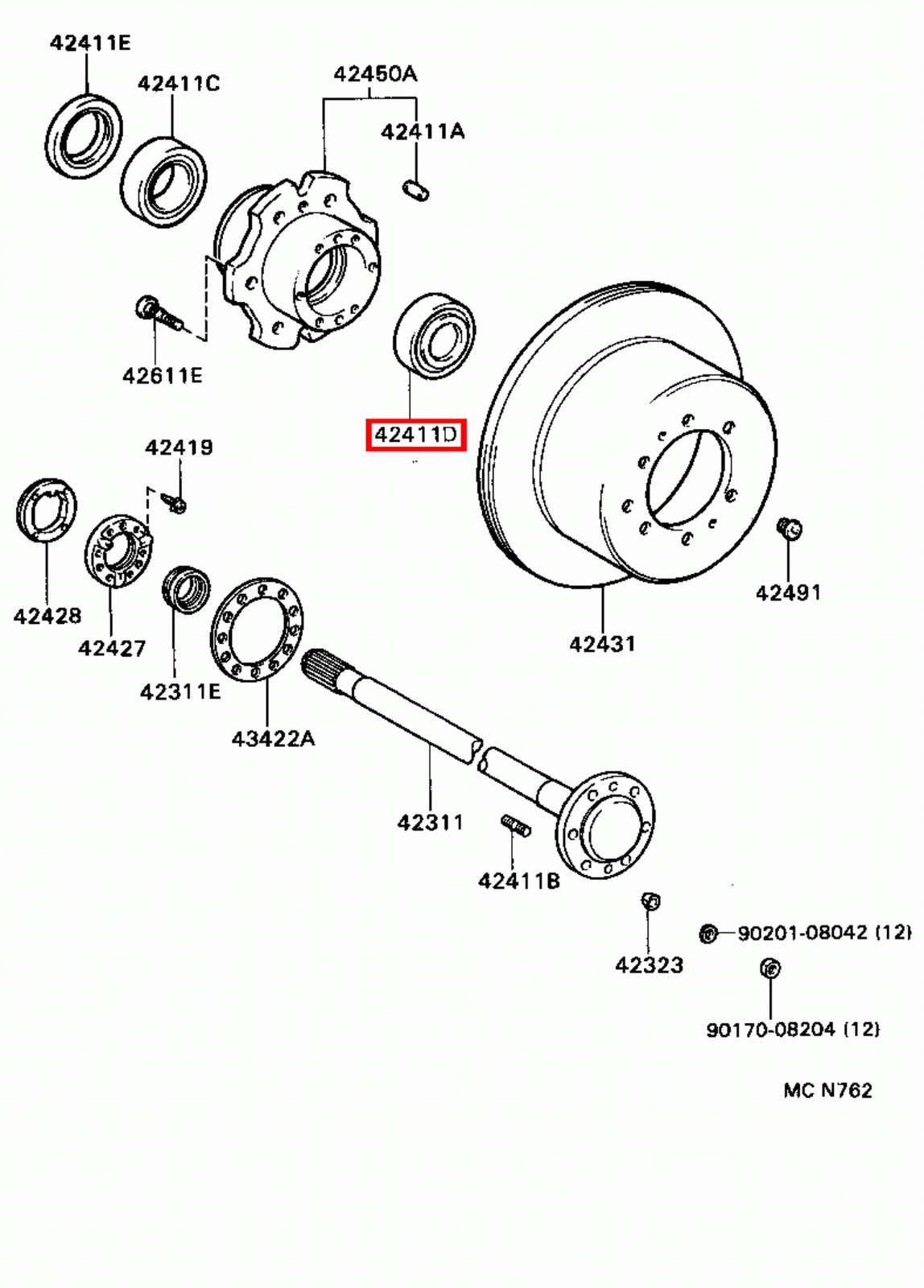 42411E
42411C
42450A
42411A
42611E
42411D
42419
42428
42427
42311E
43422A
42431
42491
42311
42411B
42323
90201-08042 (12)
90170-08204 (12)
MC N762