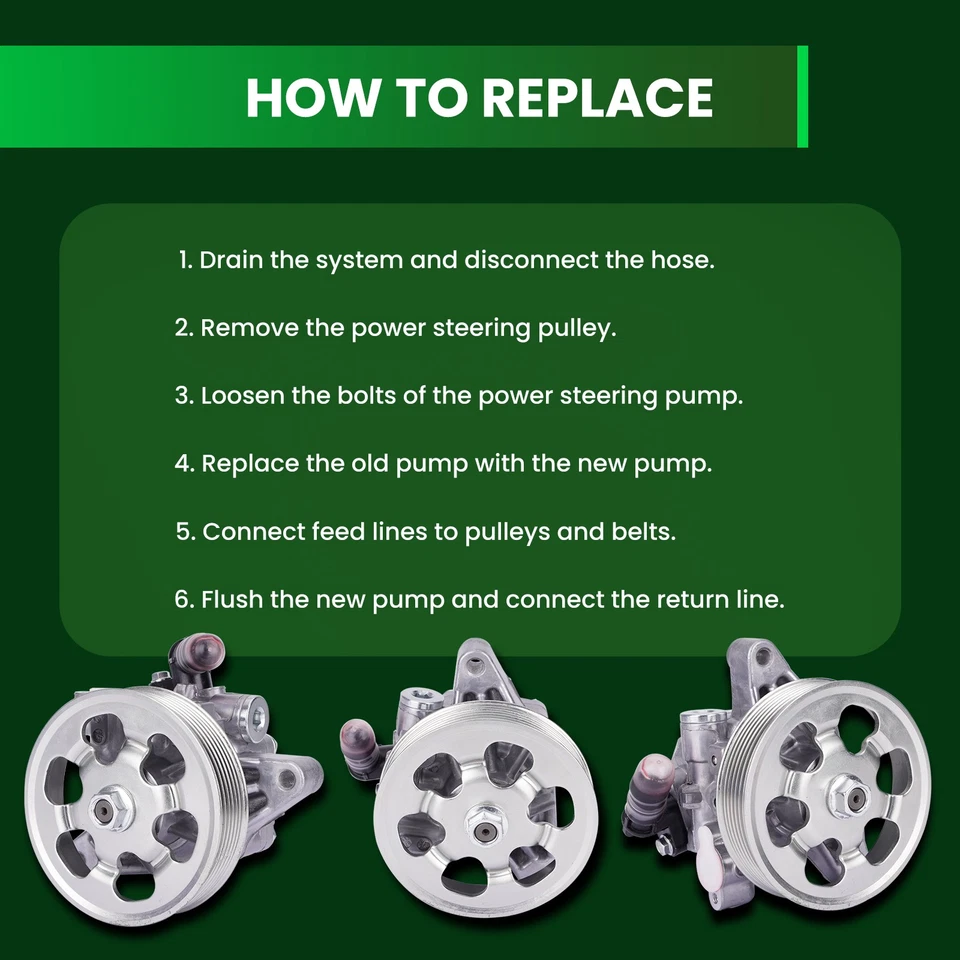 HOW TO REPLACE

1. Drain the system and disconnect the hose.

2. Remove the power steering pulley.

3. Loosen the bolts of the power steering pump.

4. Replace the old pump with the new pump.

5. Connect feed lines to pulleys and belts.

6. Flush the new pump and connect the return line.