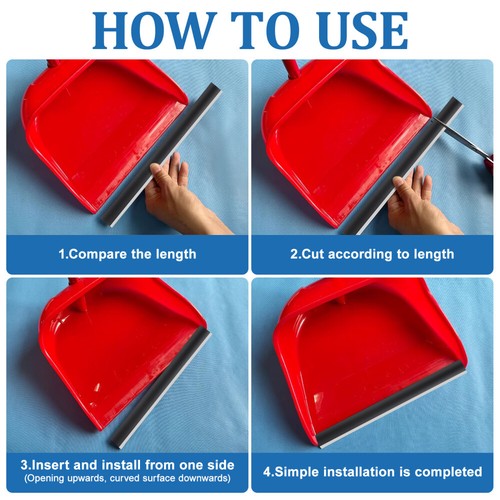 HOW TO USE

1.Compare the length

2.Cut according to length

3.Insert and install from one side
(Opening upwards, curved surface downwards)

4.Simple installation is completed