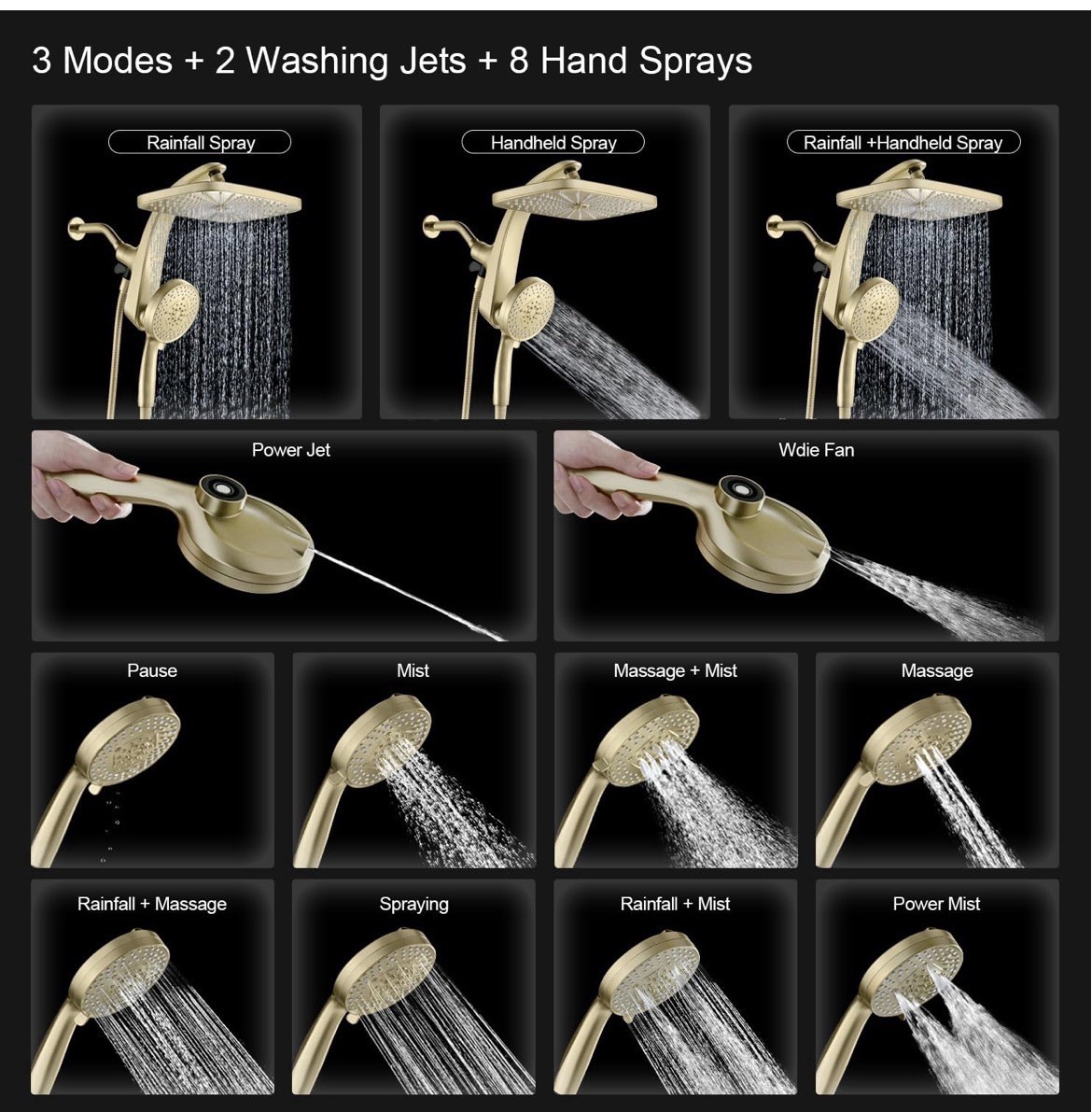 3 Modes + 2 Washing Jets + 8 Hand Sprays

Rainfall Spray

Handheld Spray

Rainfall +Handheld Spray

Power Jet

Wdie Fan

Pause

Mist

Massage + Mist

Massage

Rainfall + Massage

Spraying

Rainfall + Mist

Power Mist