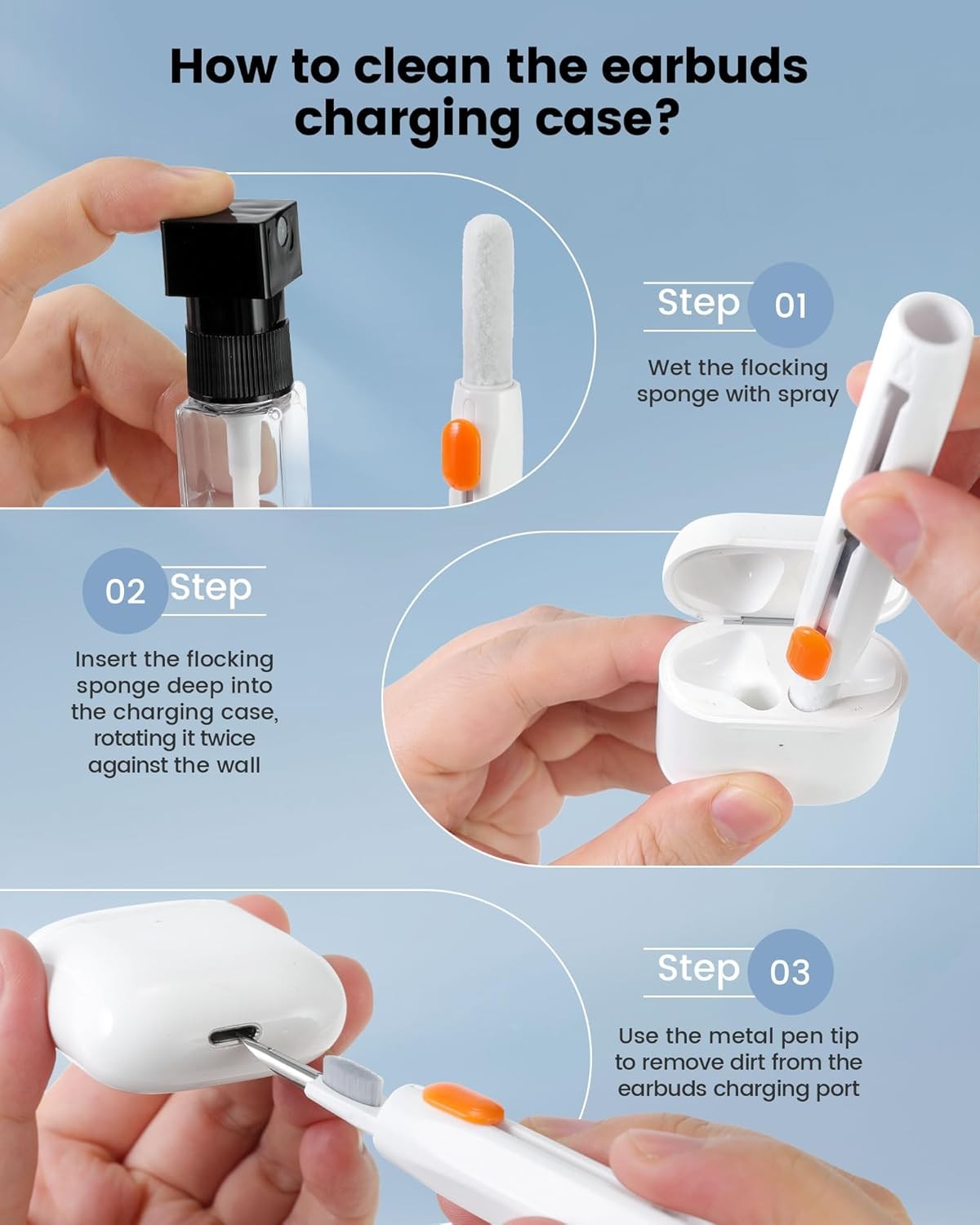 How to clean the earbuds charging case?

Step 01

Wet the flocking sponge with spray

02 Step

Insert the flocking sponge deep into the charging case, rotating it twice against the wall

Step 03

Use the metal pen tip to remove dirt from the earbuds charging port