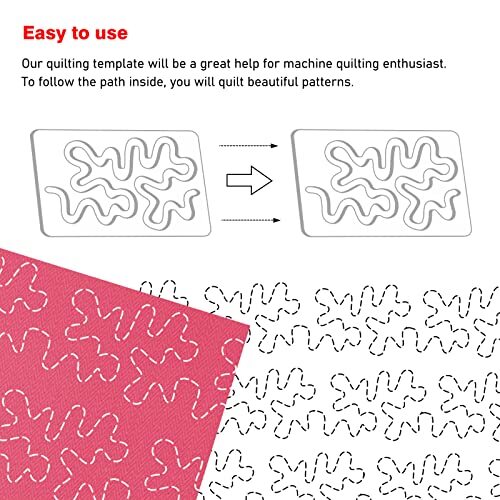 Easy to use

Our quilting template will be a great help for machine quilting enthusiast. To follow the path inside, you will quilt beautiful patterns.