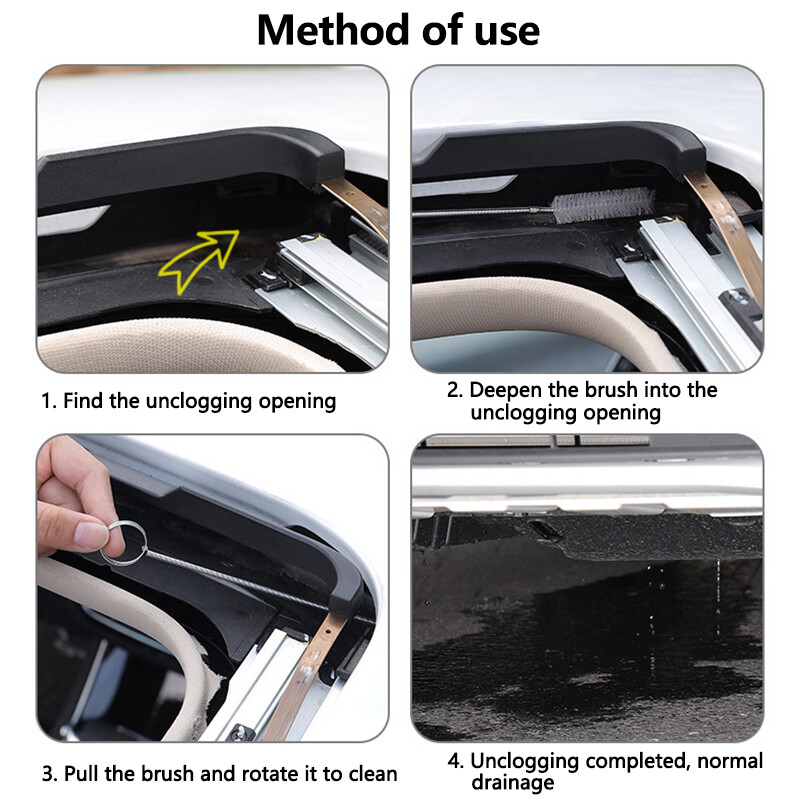 Method of use

1. Find the unclogging opening

2. Deepen the brush into the unclogging opening

3. Pull the brush and rotate it to clean

4. Unclogging completed, normal drainage