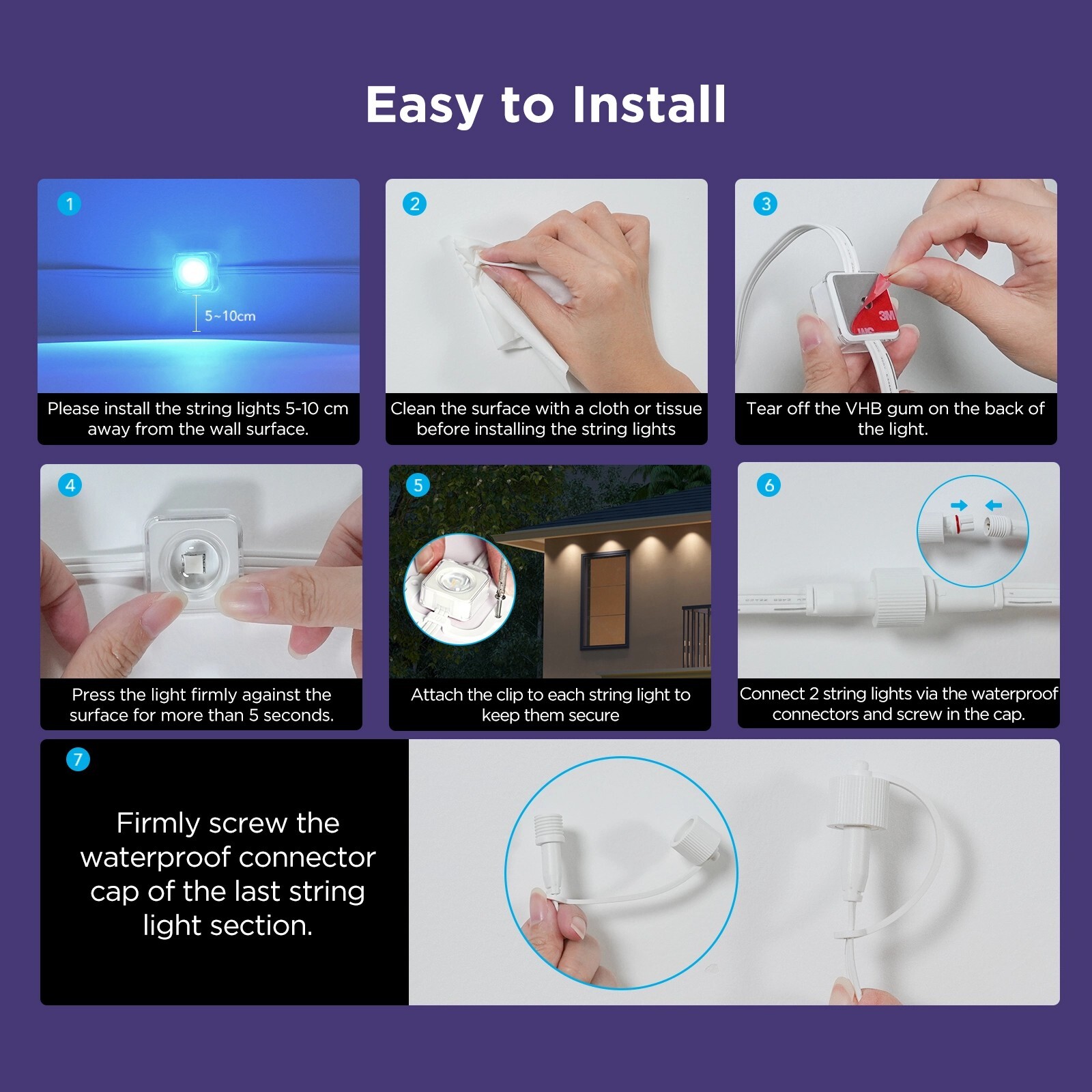 Easy to Install

1

5~10cm

Please install the string lights 5-10 cm away from the wall surface.

2

Clean the surface with a cloth or tissue before installing the string lights

3

3M

Tear off the VHB gum on the back of the light.

4

Press the light firmly against the surface for more than 5 seconds.

5

Attach the clip to each string light to keep them secure

6

Connect 2 string lights via the waterproof connectors and screw in the cap.

7

Firmly screw the waterproof connector cap of the last string light section.