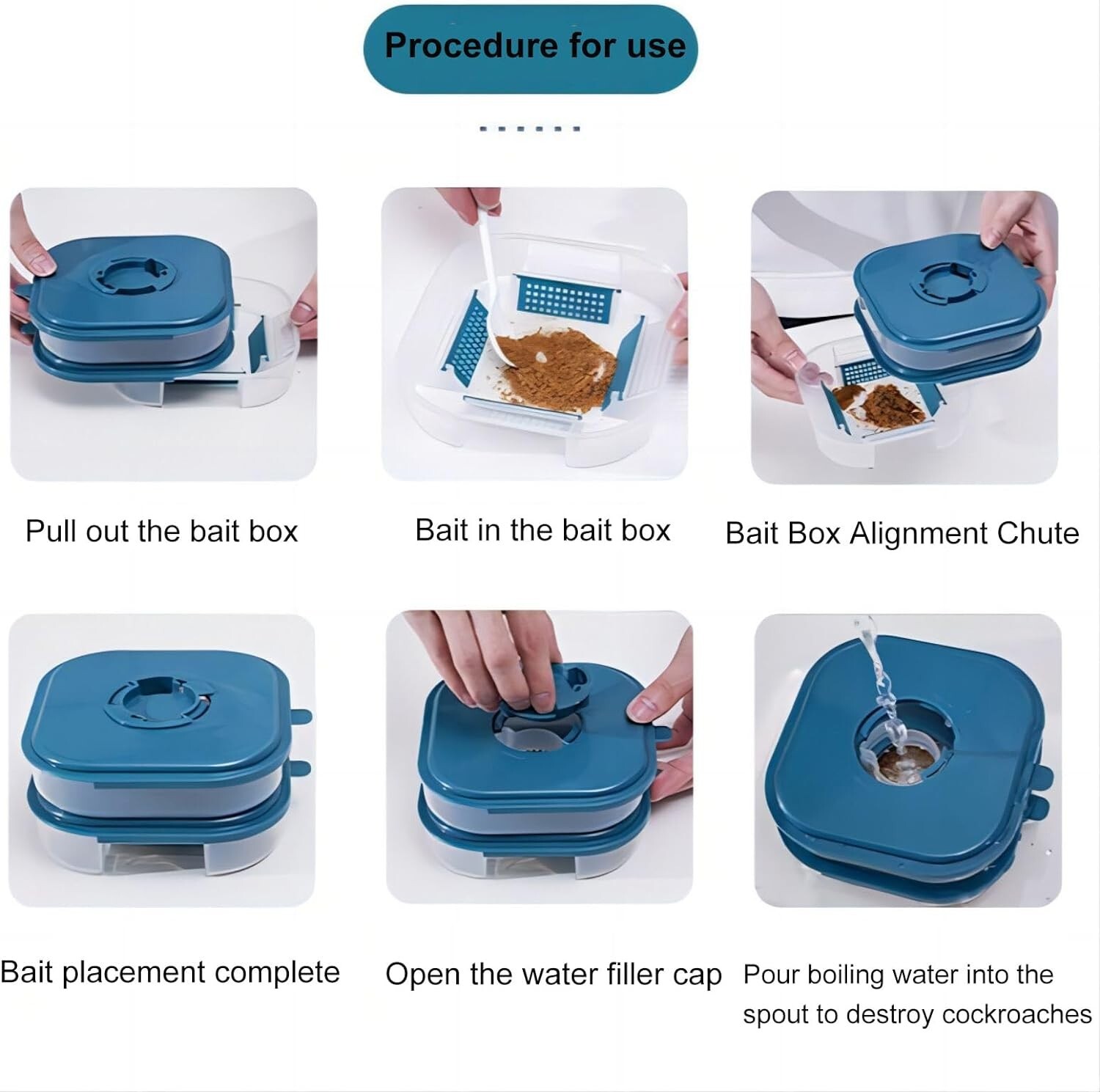 Procedure for use

Pull out the bait box

Bait in the bait box

Bait Box Alignment Chute

Bait placement complete

Open the water filler cap

Pour boiling water into the spout to destroy cockroaches