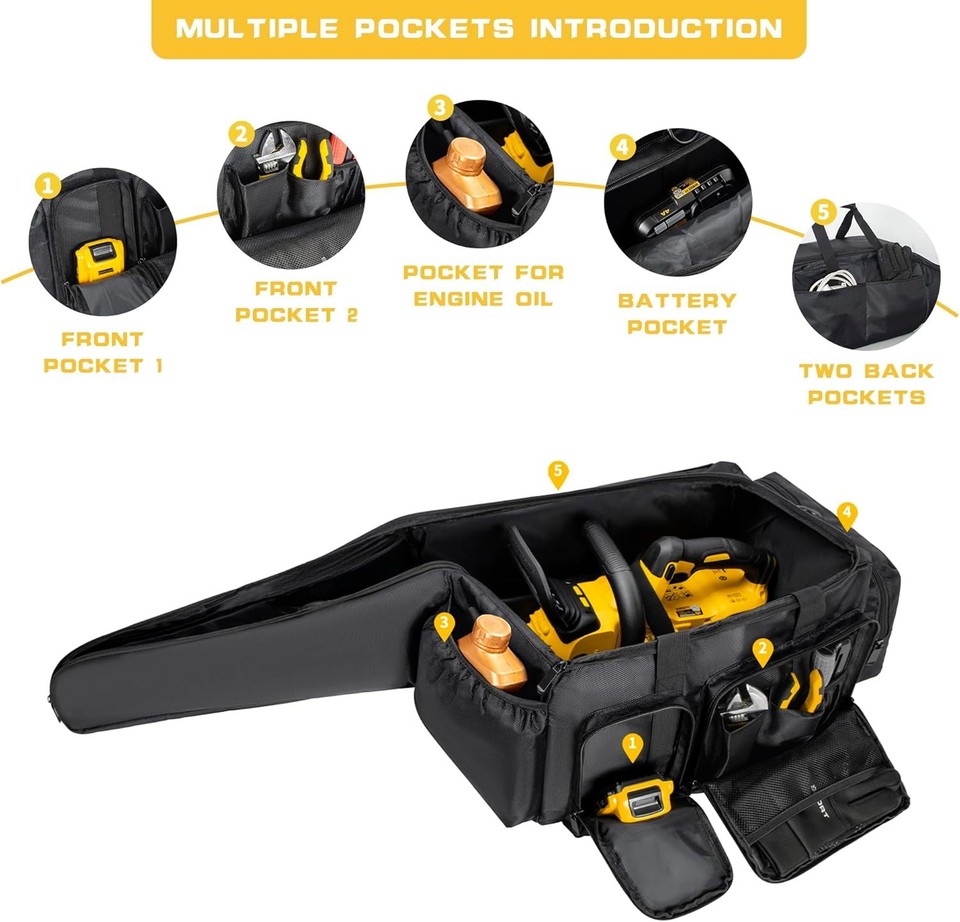 MULTIPLE POCKETS INTRODUCTION

1
FRONT POCKET 1

2
FRONT POCKET 2

3
POCKET FOR ENGINE OIL

4
BATTERY POCKET

5
TWO BACK POCKETS

5
4
3
2
1