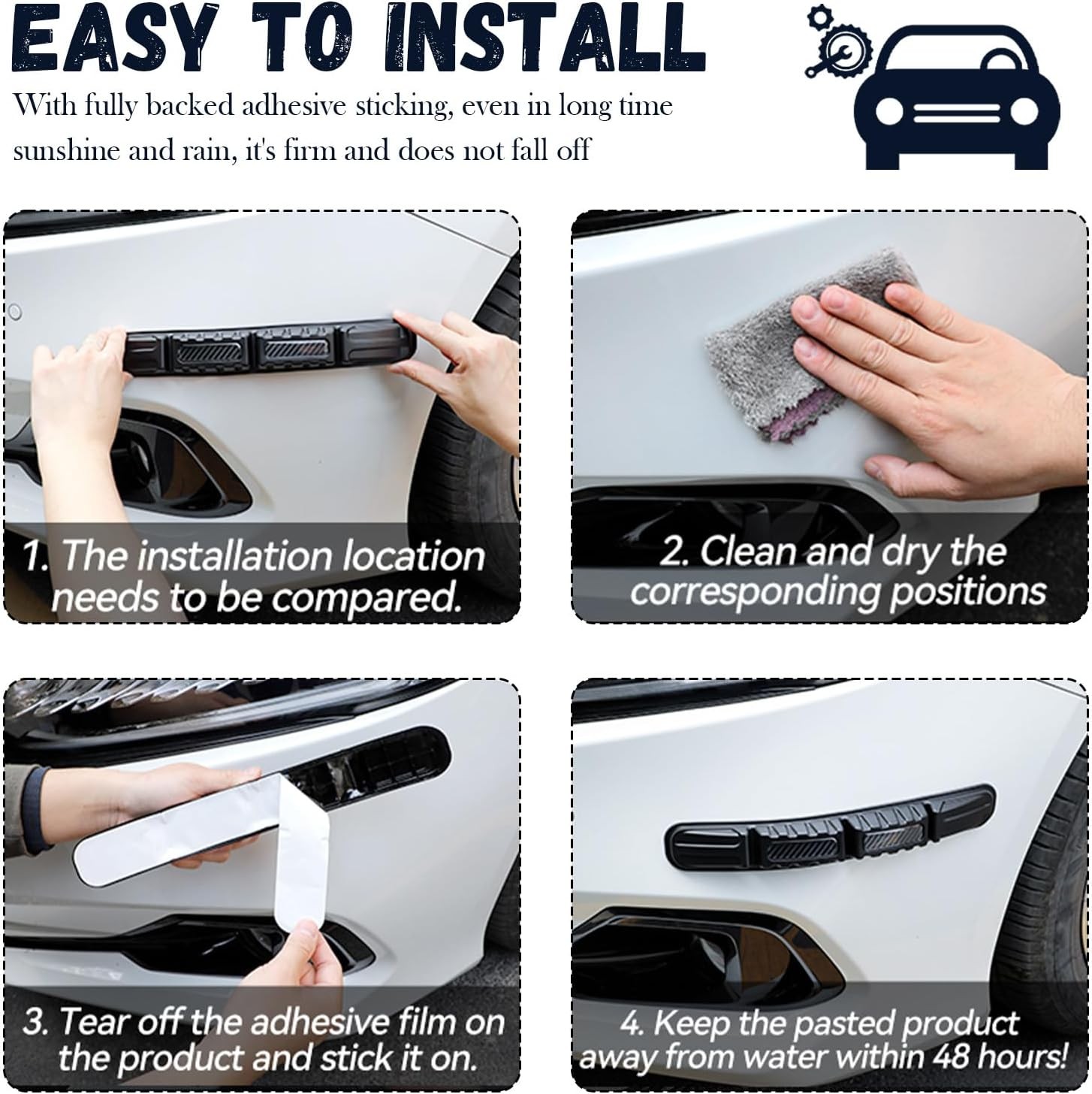 EASY TO INSTALL

With fully backed adhesive sticking, even in long time sunshine and rain, it's firm and does not fall off

1. The installation location needs to be compared.

2. Clean and dry the corresponding positions

3. Tear off the adhesive film on the product and stick it on.

4. Keep the pasted product away from water within 48 hours!