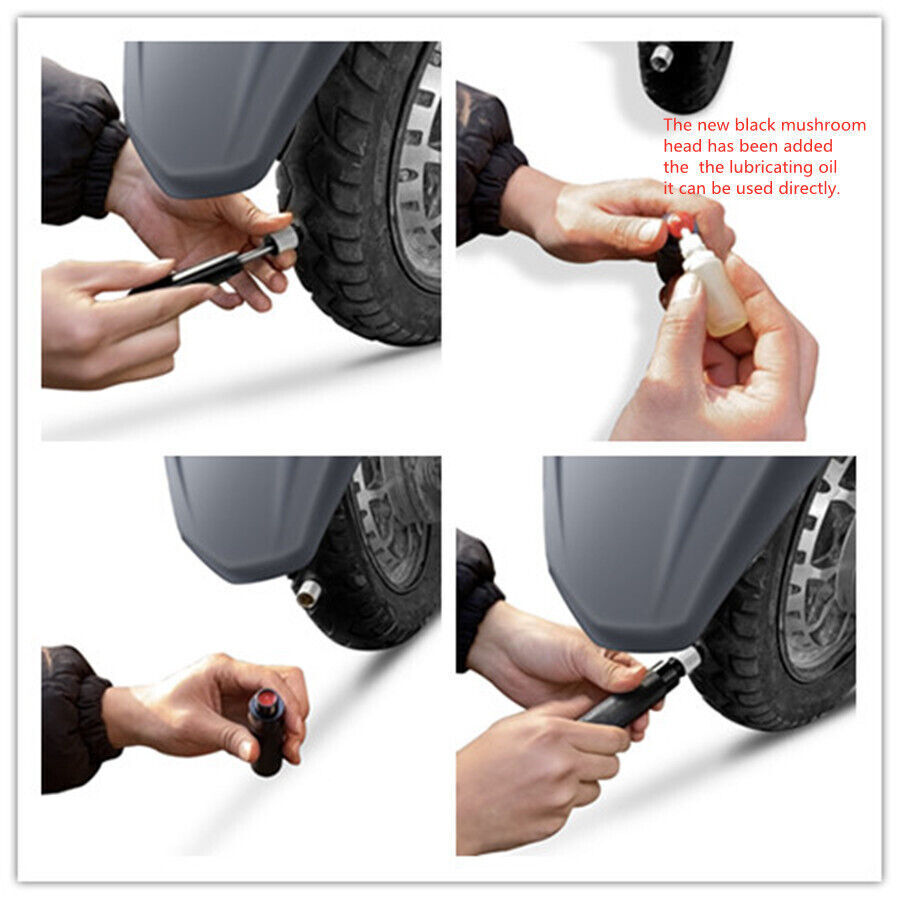 The new black mushroom head has been added the the lubricating oil it can be used directly.