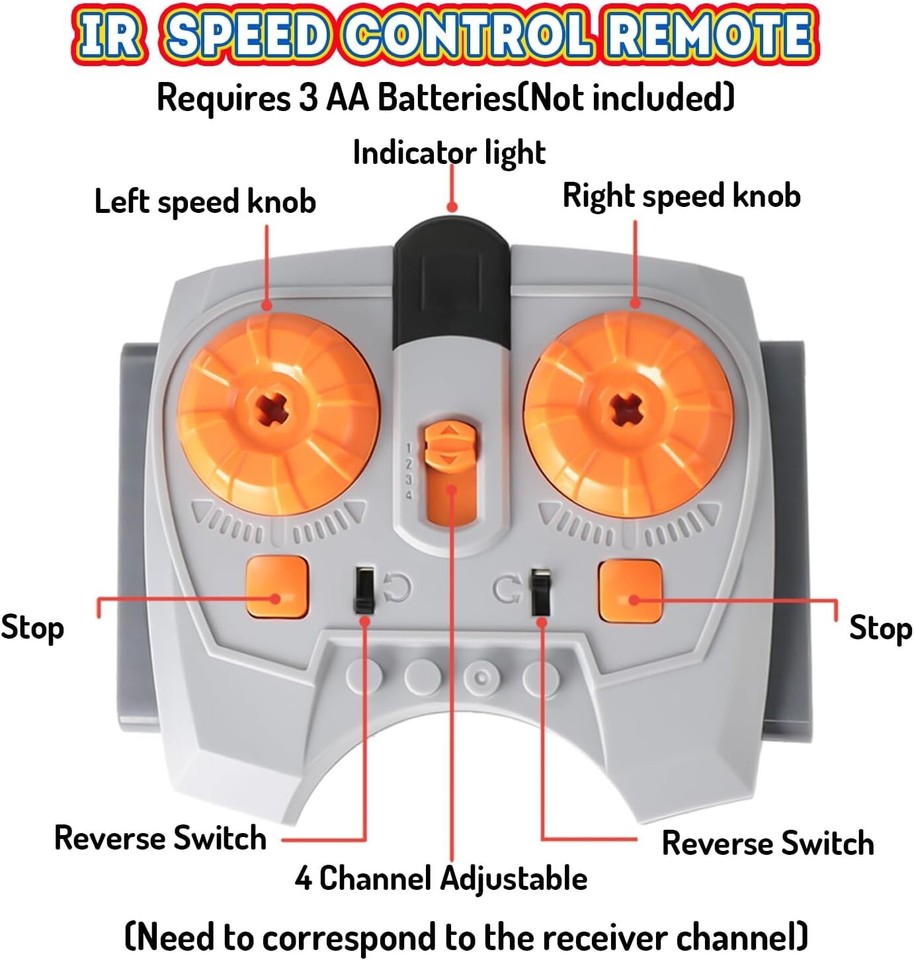 IR SPEED CONTROL REMOTE

Requires 3 AA Batteries(Not included)

Indicator light

Left speed knob

Right speed knob

1
2
3
4

Stop

Stop

Reverse Switch

Reverse Switch

4 Channel Adjustable

(Need to correspond to the receiver channel)