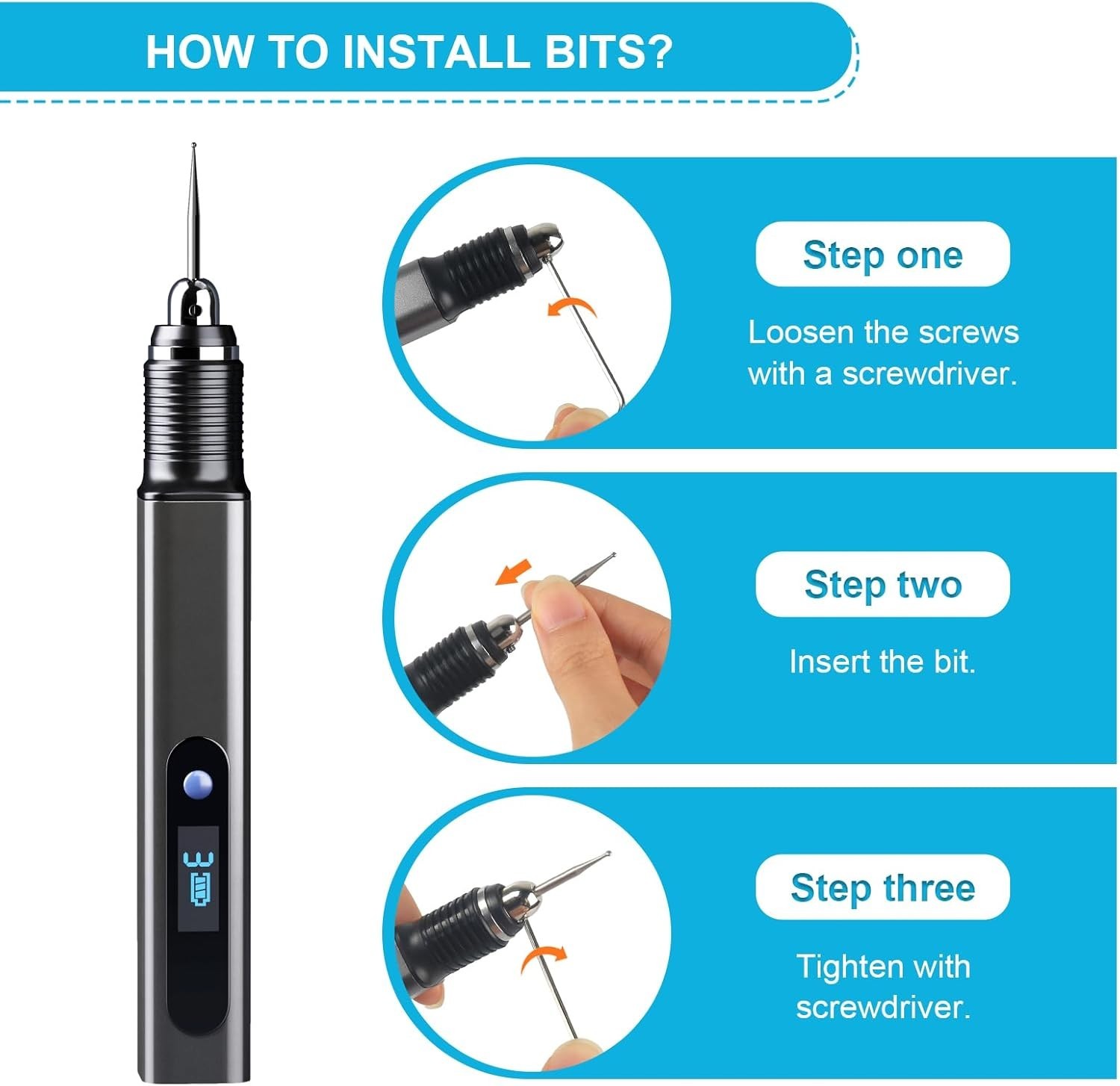 HOW TO INSTALL BITS?

3

Step one

Loosen the screws with a screwdriver.

Step two

Insert the bit.

Step three

Tighten with screwdriver.