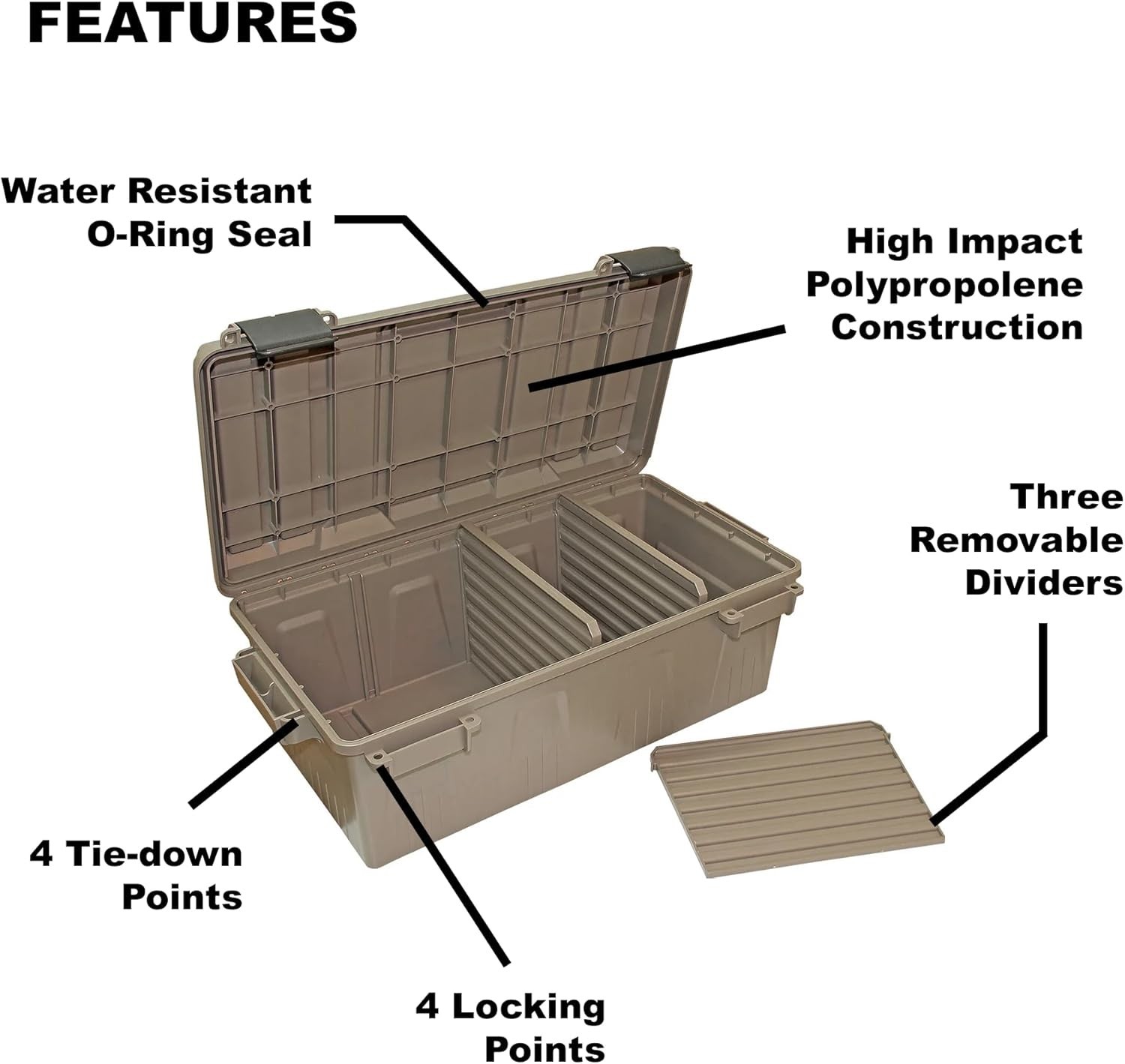 FEATURES

Water Resistant O-Ring Seal

High Impact Polypropolene Construction

Three Removable Dividers

4 Tie-down Points

4 Locking Points