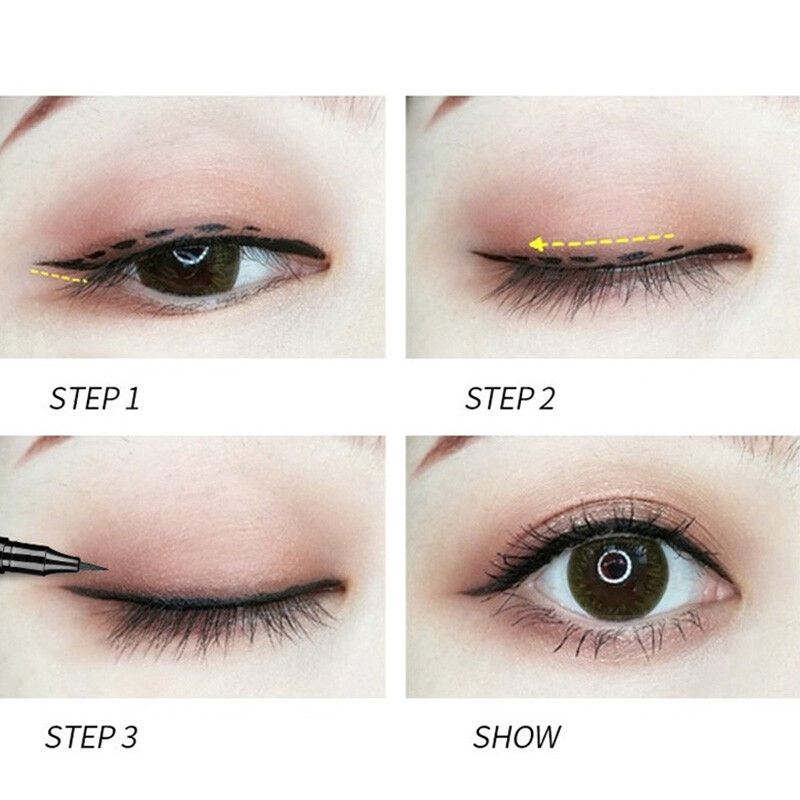 STEP 1

STEP 2

STEP 3

SHOW