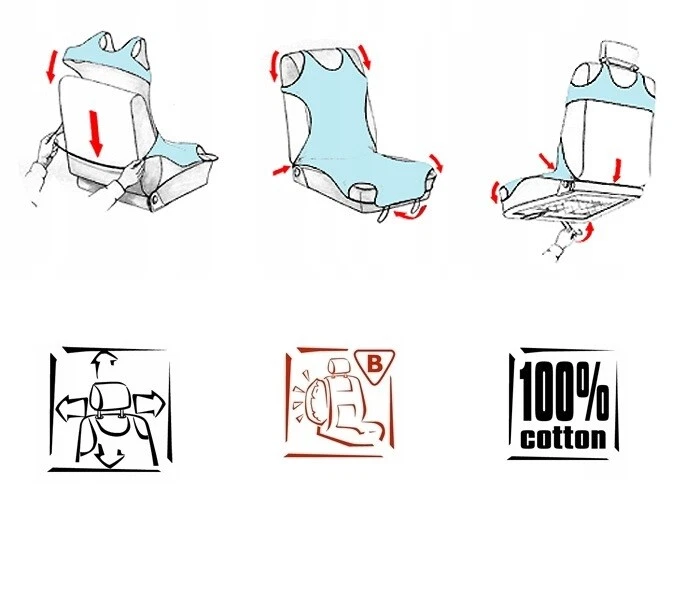 B

100%
cotton