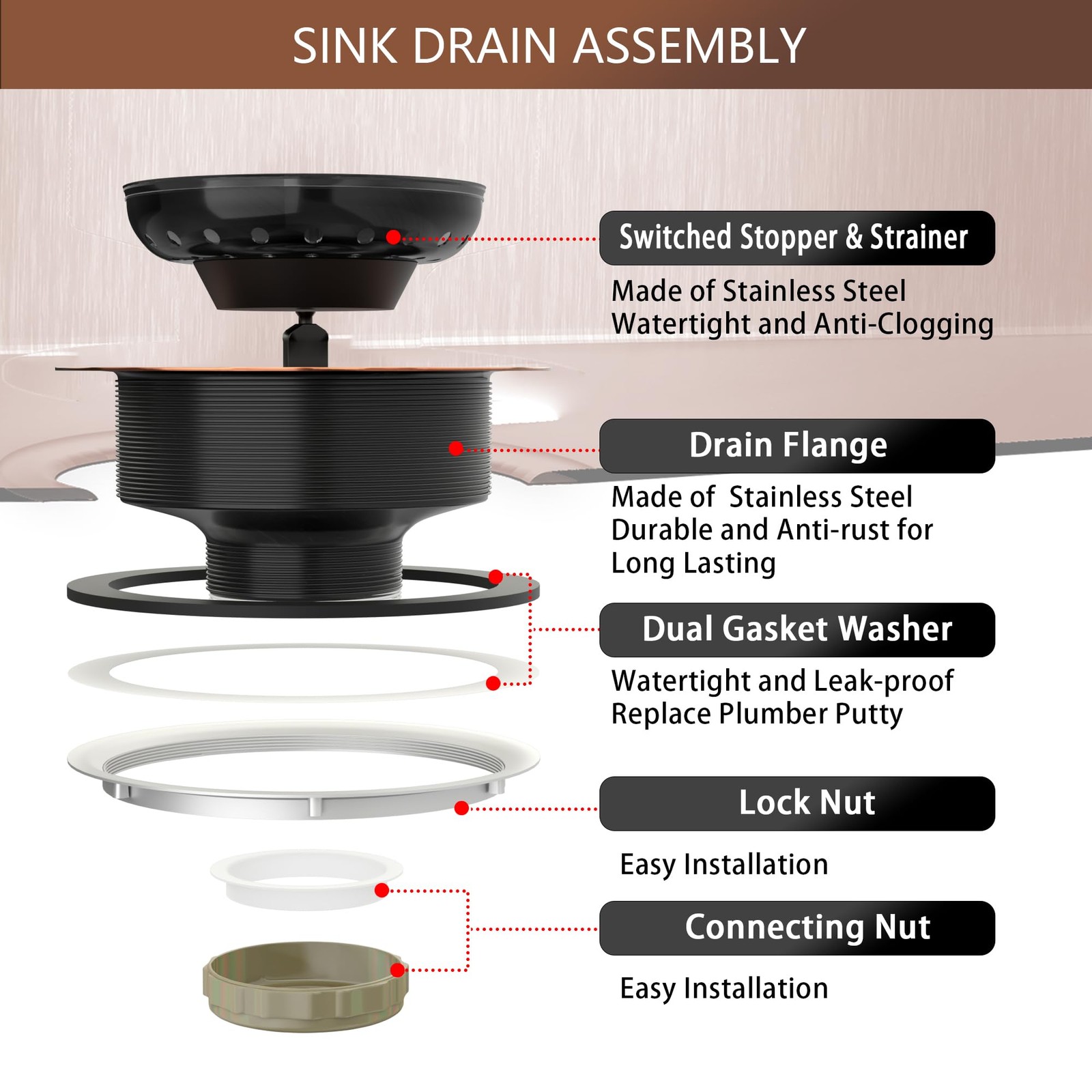 SINK DRAIN ASSEMBLY

Switched Stopper & Strainer

Made of Stainless Steel
Watertight and Anti-Clogging

Drain Flange

Made of  Stainless Steel
Durable and Anti-rust for
Long Lasting

Dual Gasket Washer

Watertight and Leak-proof
Replace Plumber Putty

Lock Nut

Easy Installation

Connecting Nut

Easy Installation