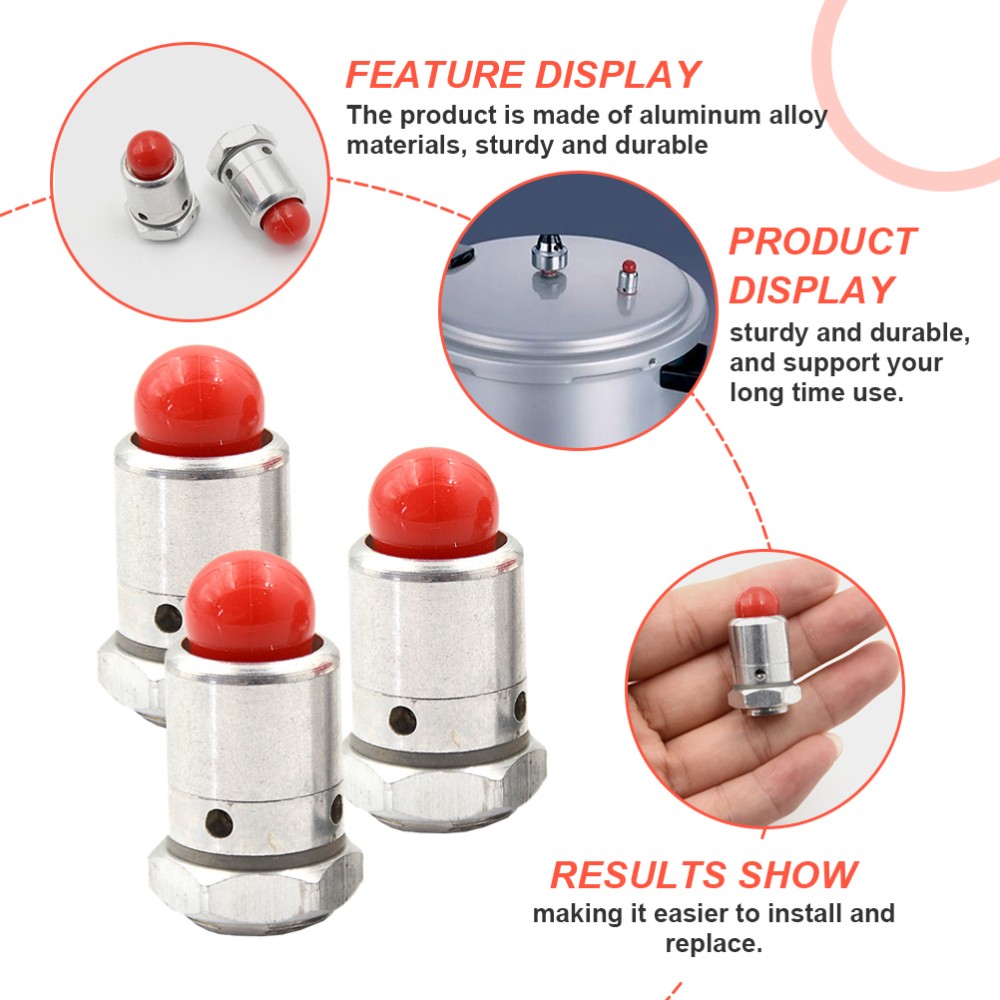 FEATURE DISPLAY
The product is made of aluminum alloy materials, sturdy and durable

PRODUCT DISPLAY
sturdy and durable, and support your long time use.

RESULTS SHOW
making it easier to install and replace.