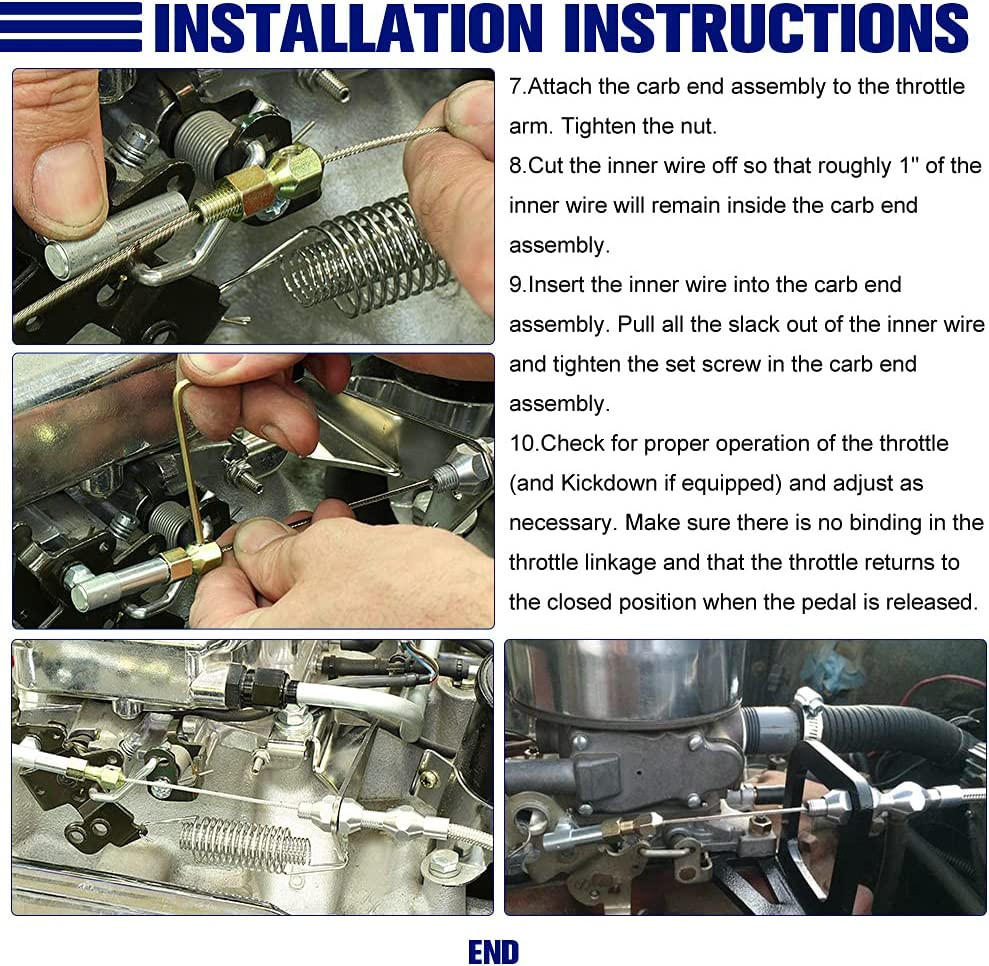 INSTALLATION INSTRUCTIONS

7.Attach the carb end assembly to the throttle arm. Tighten the nut.

8.Cut the inner wire off so that roughly 1" of the inner wire will remain inside the carb end assembly.

9.Insert the inner wire into the carb end assembly. Pull all the slack out of the inner wire and tighten the set screw in the carb end assembly.

10.Check for proper operation of the throttle (and Kickdown if equipped) and adjust as necessary. Make sure there is no binding in the throttle linkage and that the throttle returns to the closed position when the pedal is released.

END