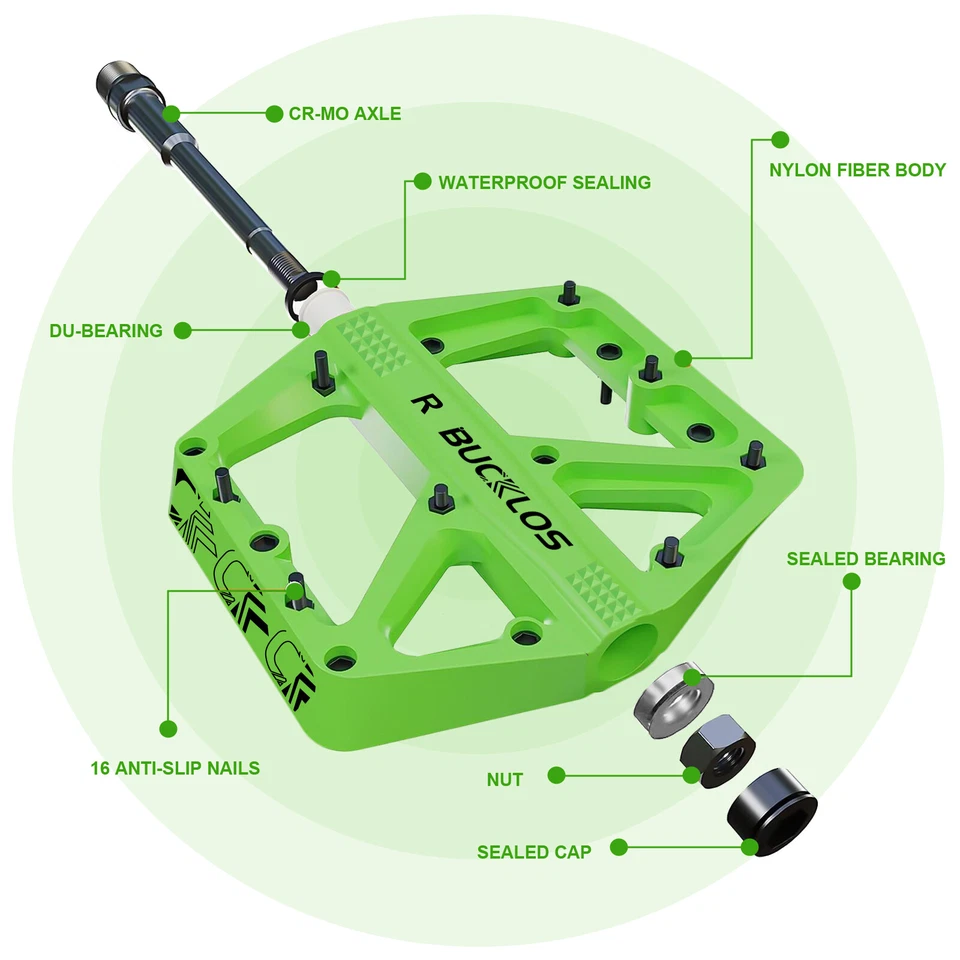 CR-MO AXLE

WATERPROOF SEALING

NYLON FIBER BODY

DU-BEARING

R BUCKLOS

SEALED BEARING

16 ANTI-SLIP NAILS

NUT

SEALED CAP