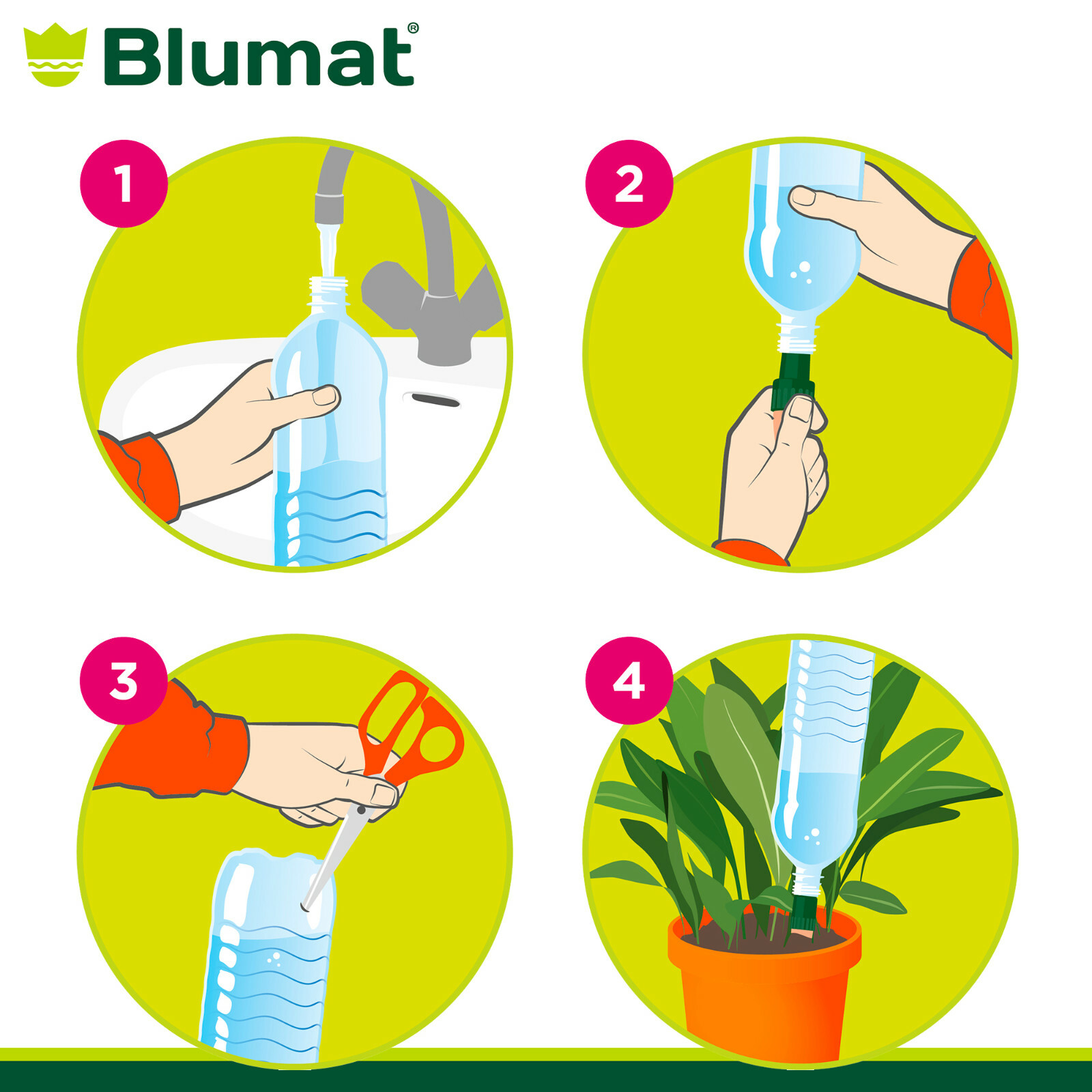 Blumat®

1

2

3

4