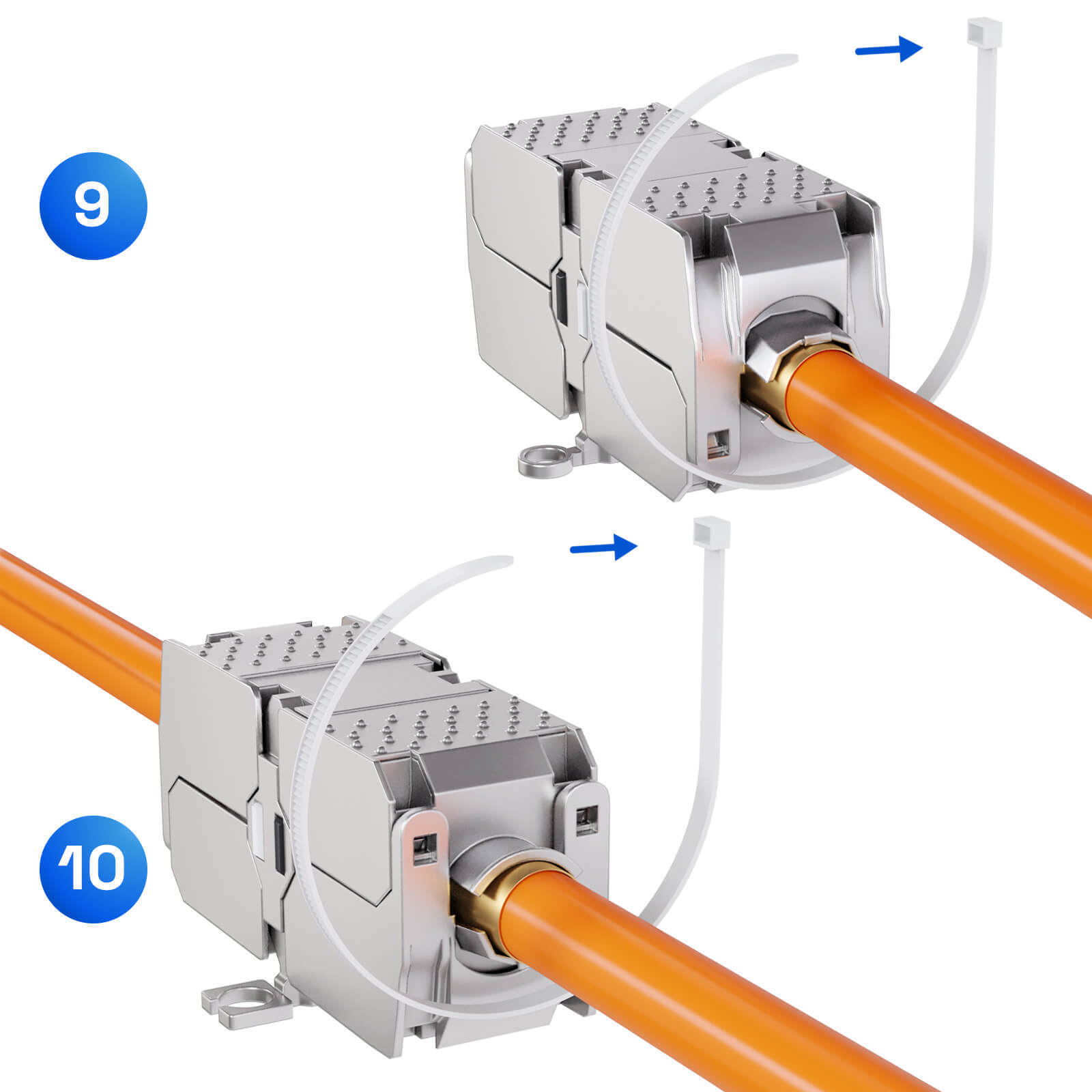 9

10